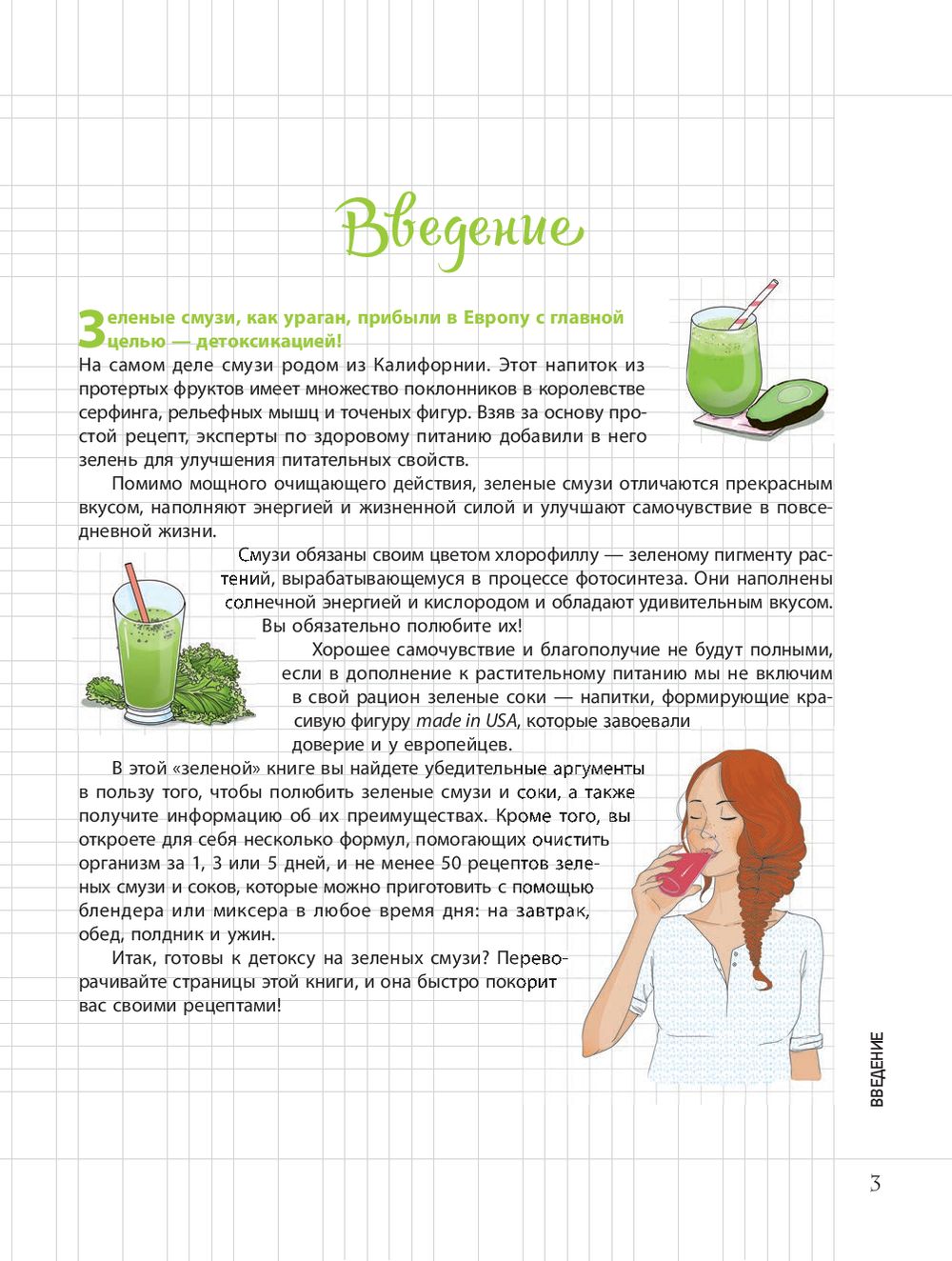 Введение

Зеленые смузи, как ураган, прибыли в Европу с главной целью — детоксикацией!

На самом деле смузи родом из Калифорнии. Этот напиток из протертых фруктов имеет множество поклонников в королевстве серфинга, рельефных мышц и точеных фигур. Взяв за основу простой рецепт, эксперты по здоровому питанию добавили в него зелень для улучшения питательных свойств.

Помимо мощного очищающего действия, зеленые смузи отличаются прекрасным вкусом, наполняют энергией и жизненной силой и улучшают самочувствие в повседневной жизни.

Смузи обязаны своим цветом хлорофиллу — зеленому пигменту растений, вырабатывающемуся в процессе фотосинтеза. Они наполнены солнечной энергией и кислородом и обладают удивительным вкусом. Вы обязательно полюбите их!

Хорошее самочувствие и благополучие не будут полными, если в дополнение к растительному питанию мы не включим в свой рацион зеленые соки — напитки, формирующие красивую фигуру made in USA, которые завоевали доверие и у европейцев.

В этой «зеленой» книге вы найдете убедительные аргументы в пользу того, чтобы полюбить зеленые смузи и соки, а также получите информацию об их преимуществах. Кроме того, вы откроете для себя несколько формул, помогающих очистить организм за 1, 3 или 5 дней, и не менее 50 рецептов зеленых смузи и соков, которые можно приготовить с помощью блендера или миксера в любое время дня: на завтрак, обед, полдник и ужин.

Итак, готовы к детоксу на зеленых смузи? Переворачивайте страницы этой книги, и она быстро покорит вас своими рецептами!

ВВЕДЕНИЕ

3