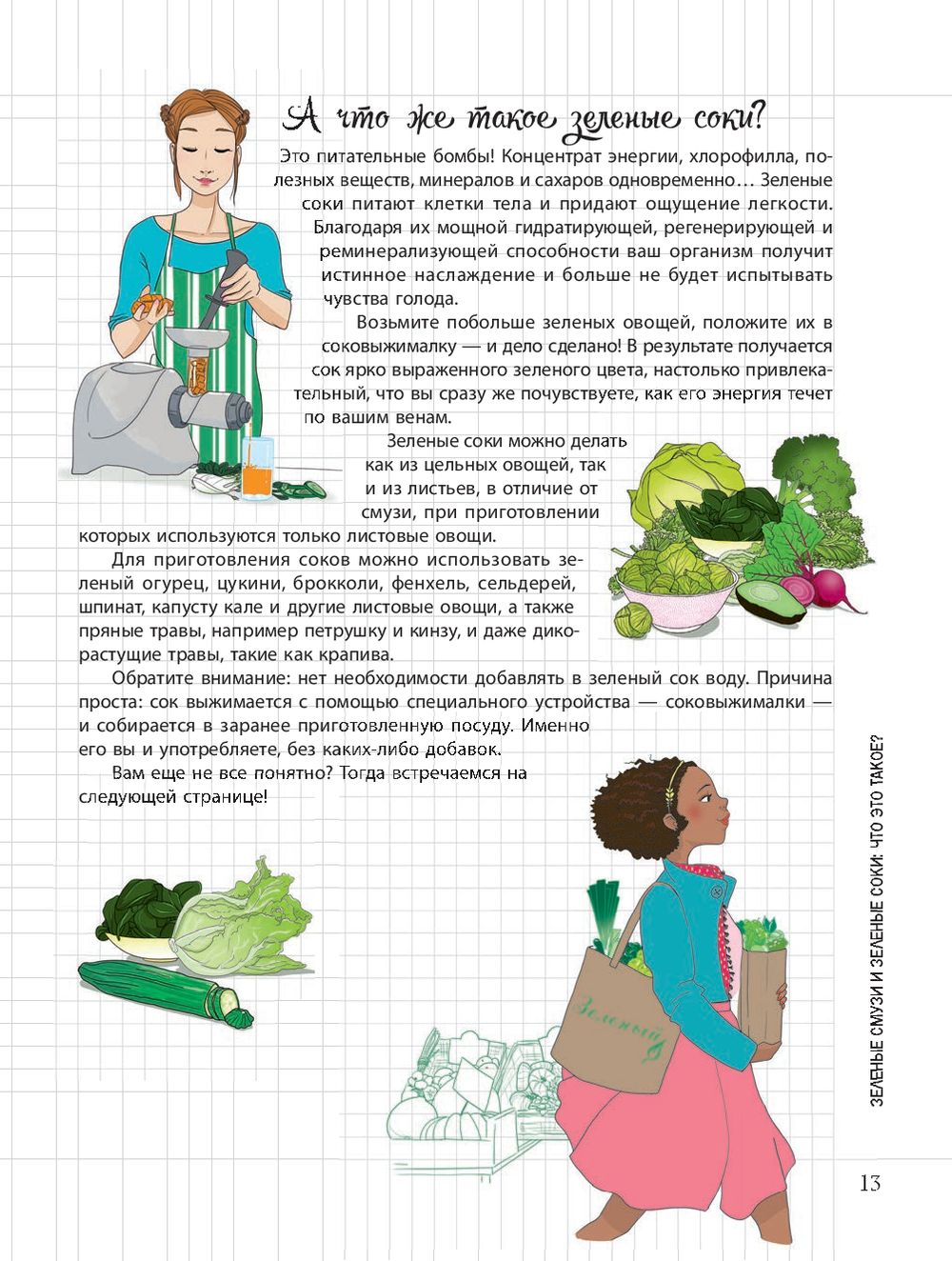 А что же такое зеленые соки?

Это питательные бомбы! Концентрат энергии, хлорофилла, полезных веществ, минералов и сахаров одновременно… Зеленые соки питают клетки тела и придают ощущение легкости. Благодаря их мощной гидратирующей, регенерирующей и реминерализующей способности ваш организм получит истинное наслаждение и больше не будет испытывать чувства голода.

Возьмите побольше зеленых овощей, положите их в соковыжималку — и дело сделано! В результате получается сок ярко выраженного зеленого цвета, настолько привлекательный, что вы сразу же почувствуете, как его энергия течет по вашим венам.

Зеленые соки можно делать как из цельных овощей, так и из листьев, в отличие от смузи, при приготовлении которых используются только листовые овощи.

Для приготовления соков можно использовать зеленый огурец, цукини, брокколи, фенхель, сельдерей, шпинат, капусту кале и другие листовые овощи, а также пряные травы, например петрушку и кинзу, и даже дикорастущие травы, такие как крапива.

Обратите внимание: нет необходимости добавлять в зеленый сок воду. Причина проста: сок выжимается с помощью специального устройства — соковыжималки — и собирается в заранее приготовленную посуду. Именно его вы и употребляете, без каких-либо добавок.

Вам еще не все понятно? Тогда встречаемся на следующей странице!

Зеленый

ЗЕЛЕНЫЕ СМУЗИ И ЗЕЛЕНЫЕ СОКИ: ЧТО ЭТО ТАКОЕ?

13