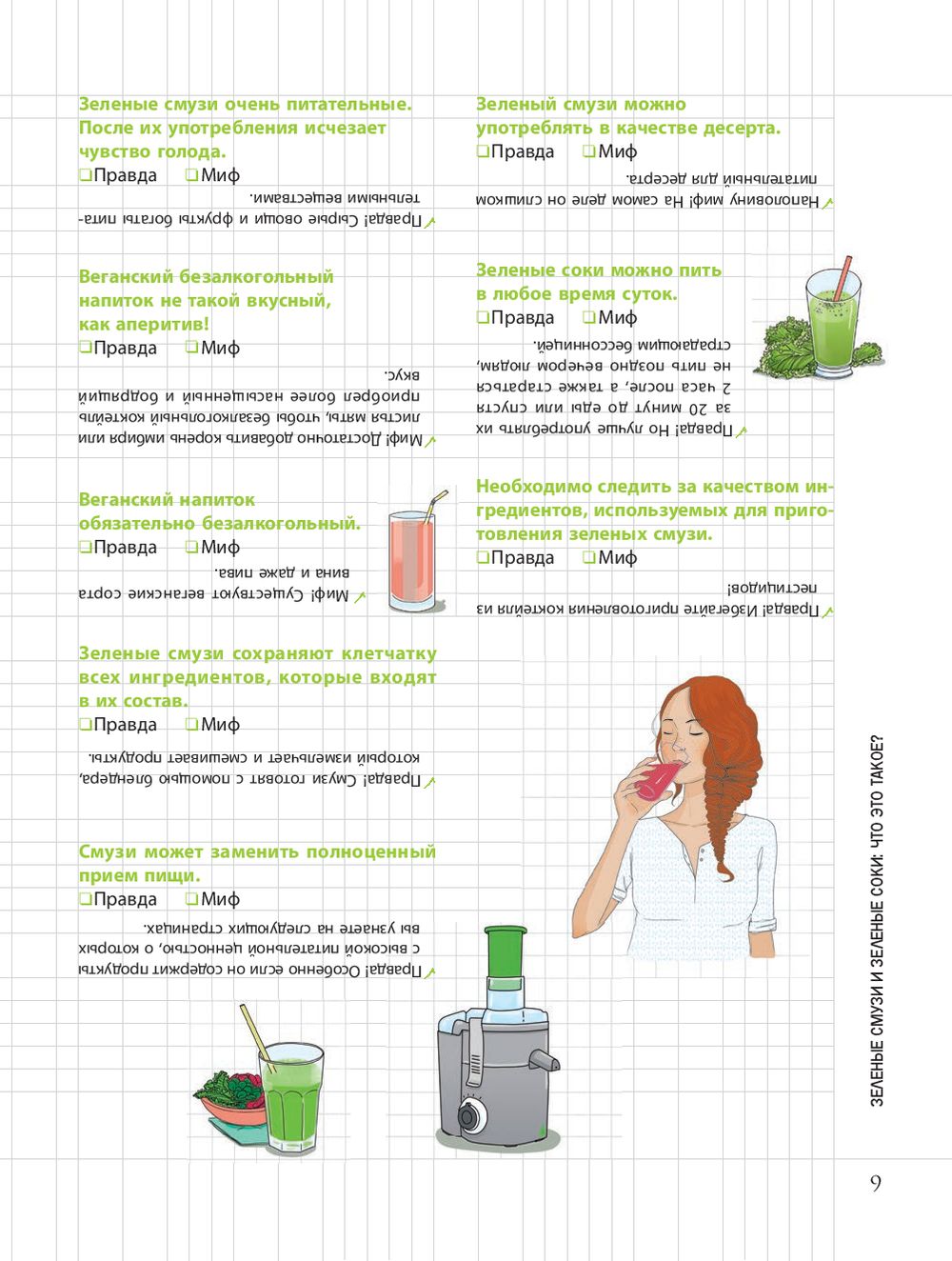 Зеленые смузи очень питательные. После их употребления исчезает чувство голода.
❑Правда ❑Миф

✓Правда! Сырые овощи и фрукты богаты питательными веществами.

Веганский безалкогольный напиток не такой вкусный, как аперитив!
❑Правда ❑Миф

✓Миф! Достаточно добавить корень имбиря или листья мяты, чтобы безалкогольный коктейль приобрел более насыщенный и бодрящий вкус.

Веганский напиток обязательно безалкогольный.
❑Правда ❑Миф

✓Миф! Существуют веганские сорта вина и даже пива.

Зеленые смузи сохраняют клетчатку всех ингредиентов, которые входят в их состав.
❑Правда ❑Миф

✓Правда! Смузи готовят с помощью блендера, который измельчает и смешивает продукты.

Смузи может заменить полноценный прием пищи.
❑Правда ❑Миф

✓Правда! Особенно если он содержит продукты с высокой питательной ценностью, о которых вы узнаете на следующих страницах.

Зеленый смузи можно употреблять в качестве десерта.
❑Правда ❑Миф

✓Наполовину миф! На самом деле он слишком питательный для десерта.

Зеленые соки можно пить в любое время суток.
❑Правда ❑Миф

✓Правда! Но лучше употреблять их за 20 минут до еды или спустя 2 часа после, а также стараться не пить поздно вечером людям, страдающим бессонницей.

Необходимо следить за качеством ингредиентов, используемых для приготовления зеленых смузи.
❑Правда ❑Миф

✓Правда! Избегайте приготовления коктейля из пестицидов!

ЗЕЛЕНЫЕ СМУЗИ И ЗЕЛЕНЫЕ СОКИ: ЧТО ЭТО ТАКОЕ?

9