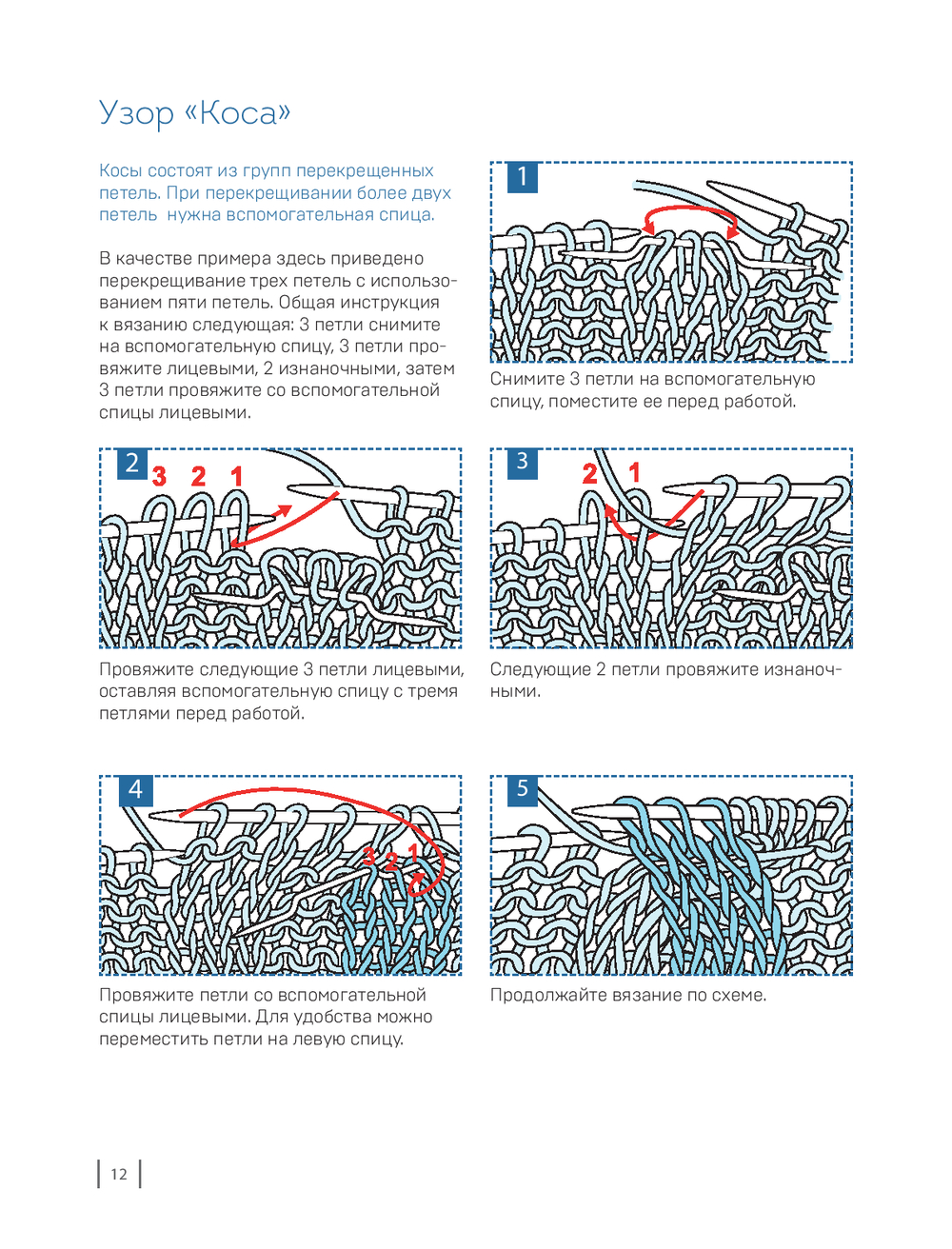 Узор «Коса»

Косы состоят из групп перекрещенных петель. При перекрещивании более двух петель нужна вспомогательная спица.

В качестве примера здесь приведено перекрещивание трех петель с использованием пяти петель. Общая инструкция к вязанию следующая: 3 петли снимите на вспомогательную спицу, 3 петли провяжите лицевыми, 2 изнаночными, затем 3 петли провяжите со вспомогательной спицы лицевыми.

1

Снимите 3 петли на вспомогательную спицу, поместите ее перед работой.

2

3 2 1

Провяжите следующие 3 петли лицевыми, оставляя вспомогательную спицу с тремя петлями перед работой.

3

2 1

Следующие 2 петли провяжите изнаночными.

4

3 2 1

Провяжите петли со вспомогательной спицы лицевыми. Для удобства можно переместить петли на левую спицу.

5

Продолжайте вязание по схеме.

12