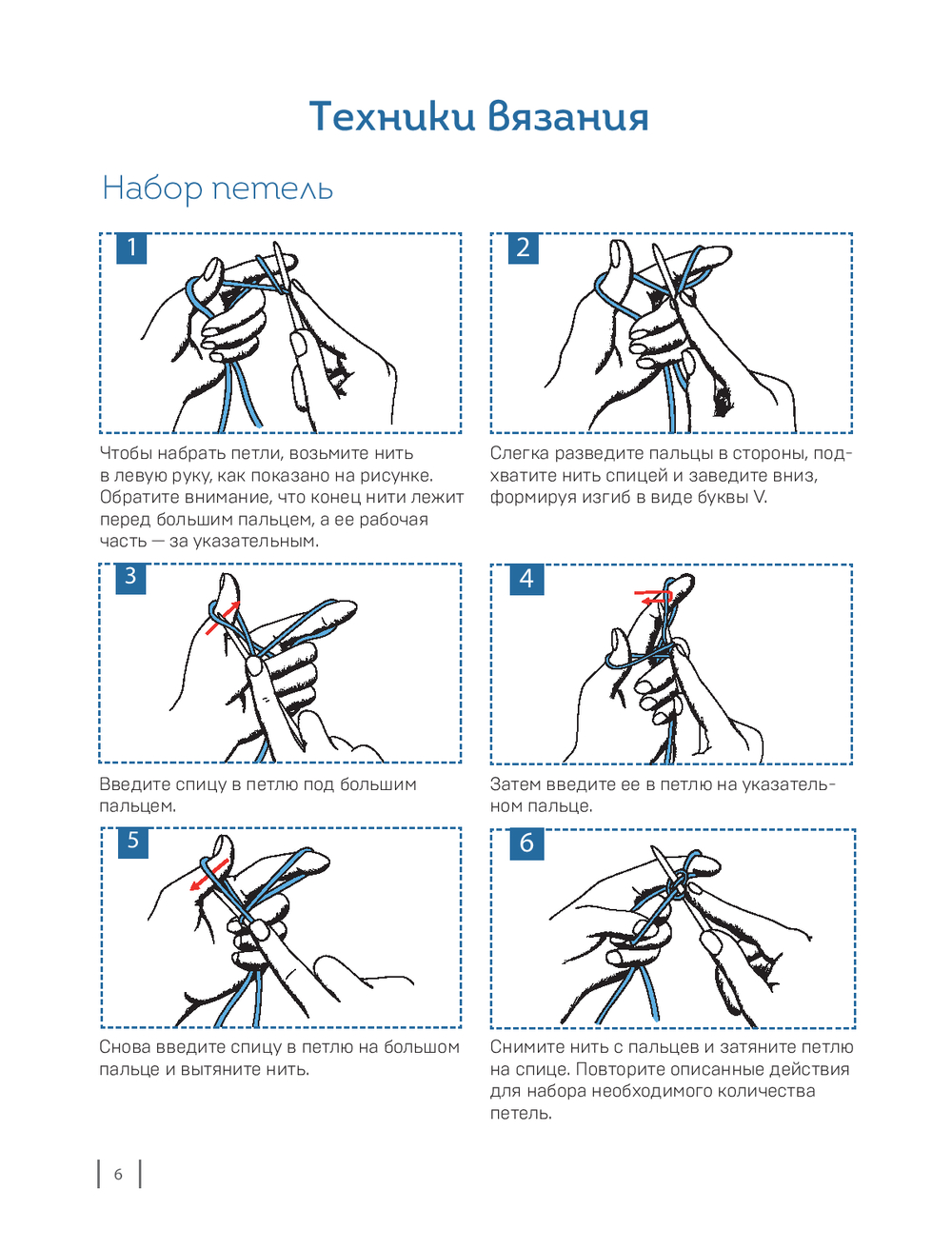 Техники вязания

Набор петель

1

Чтобы набрать петли, возьмите нить в левую руку, как показано на рисунке. Обратите внимание, что конец нити лежит перед большим пальцем, а ее рабочая часть — за указательным.

2

Слегка разведите пальцы в стороны, подхватите нить спицей и заведите вниз, формируя изгиб в виде буквы V.

3

Введите спицу в петлю под большим пальцем.

4

Затем введите ее в петлю на указательном пальце.

5

Снова введите спицу в петлю на большом пальце и вытяните нить.

6

Снимите нить с пальцев и затяните петлю на спице. Повторите описанные действия для набора необходимого количества петель.

6