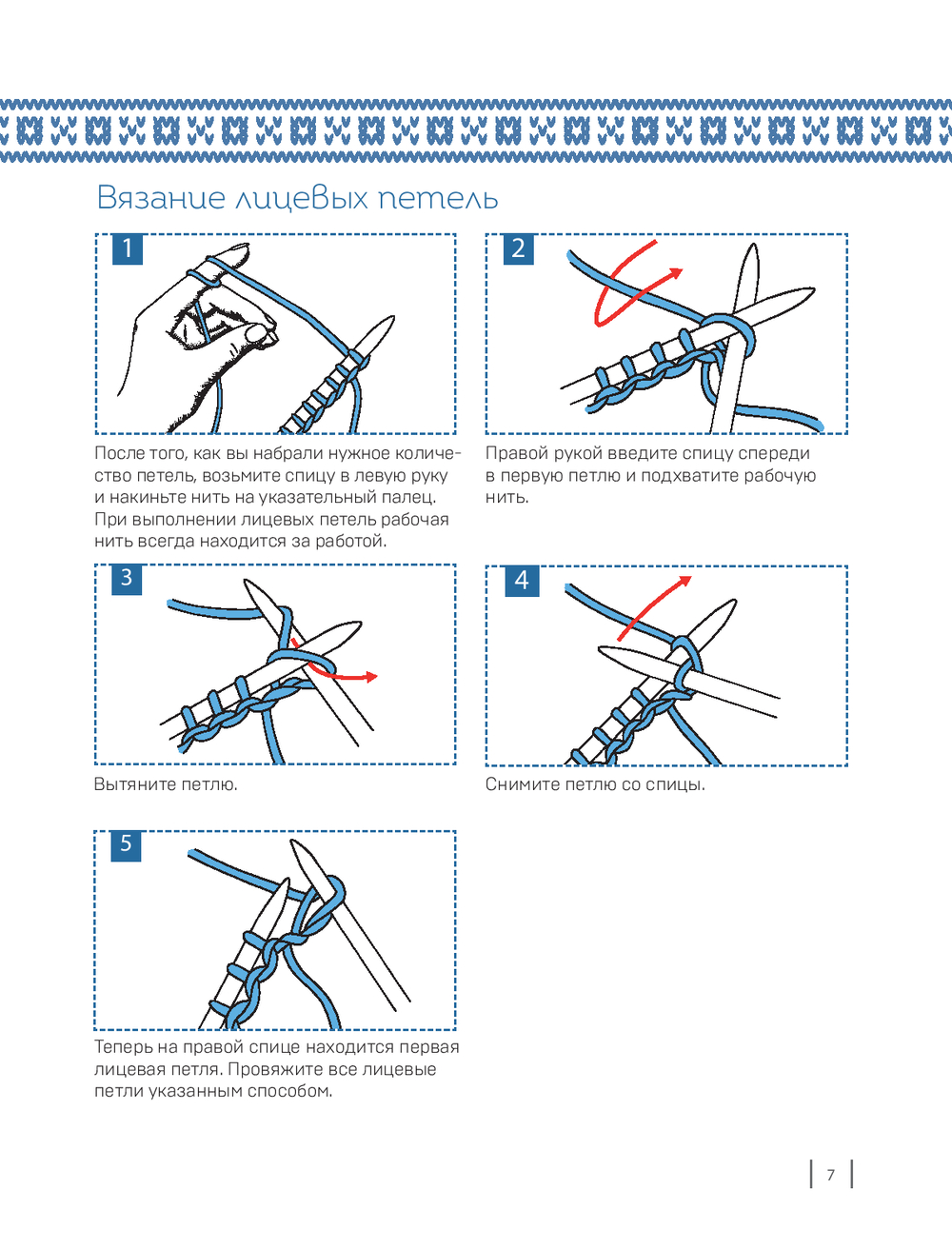 Вязание лицевых петель

1

После того, как вы набрали нужное количество петель, возьмите спицу в левую руку и накиньте нить на указательный палец. При выполнении лицевых петель рабочая нить всегда находится за работой.

2

Правой рукой введите спицу спереди в первую петлю и подхватите рабочую нить.

3

Вытяните петлю.

4

Снимите петлю со спицы.

5

Теперь на правой спице находится первая лицевая петля. Провяжите все лицевые петли указанным способом.

7