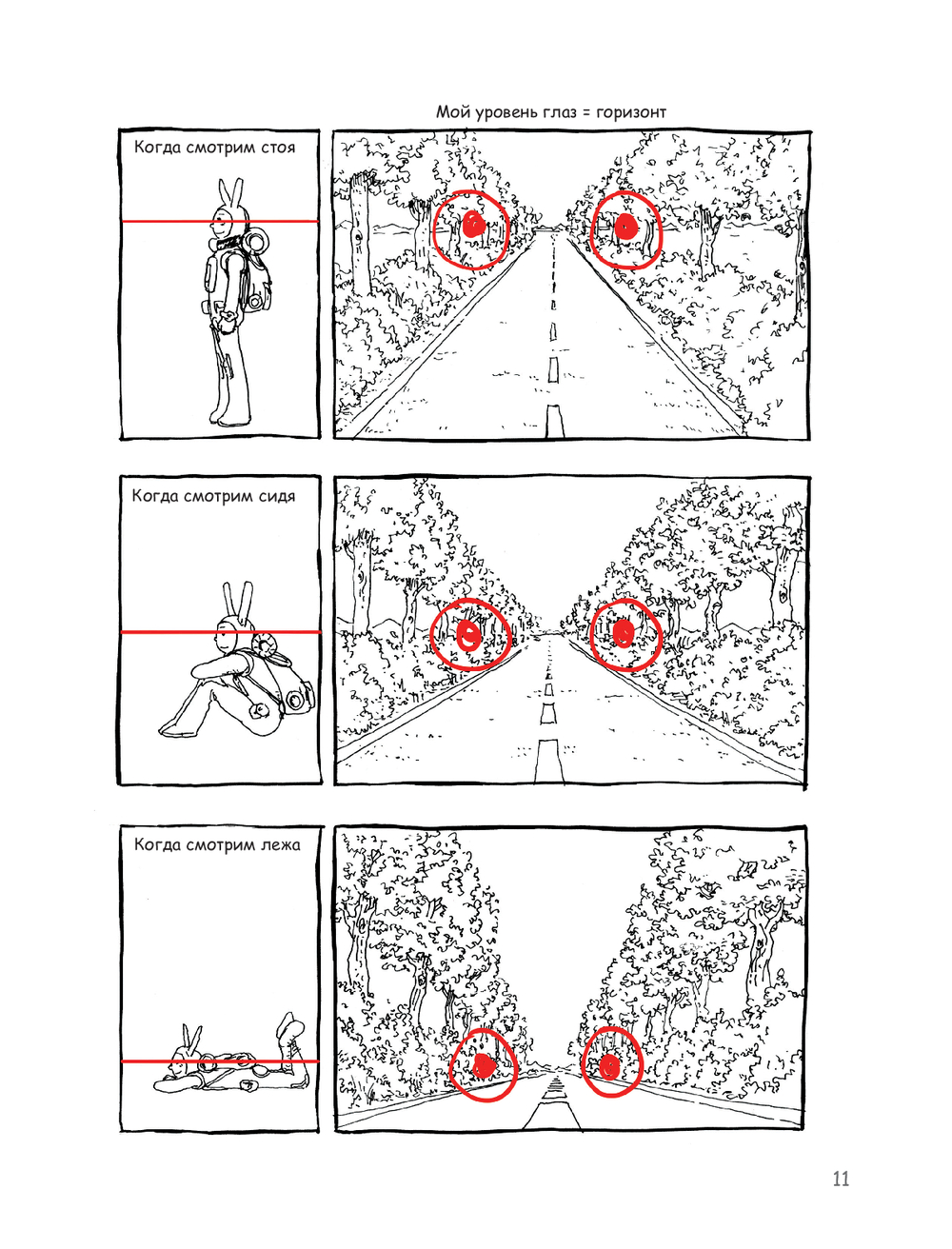 Мой уровень глаз = горизонт

Когда смотрим стоя

Когда смотрим сидя

Когда смотрим лежа

11