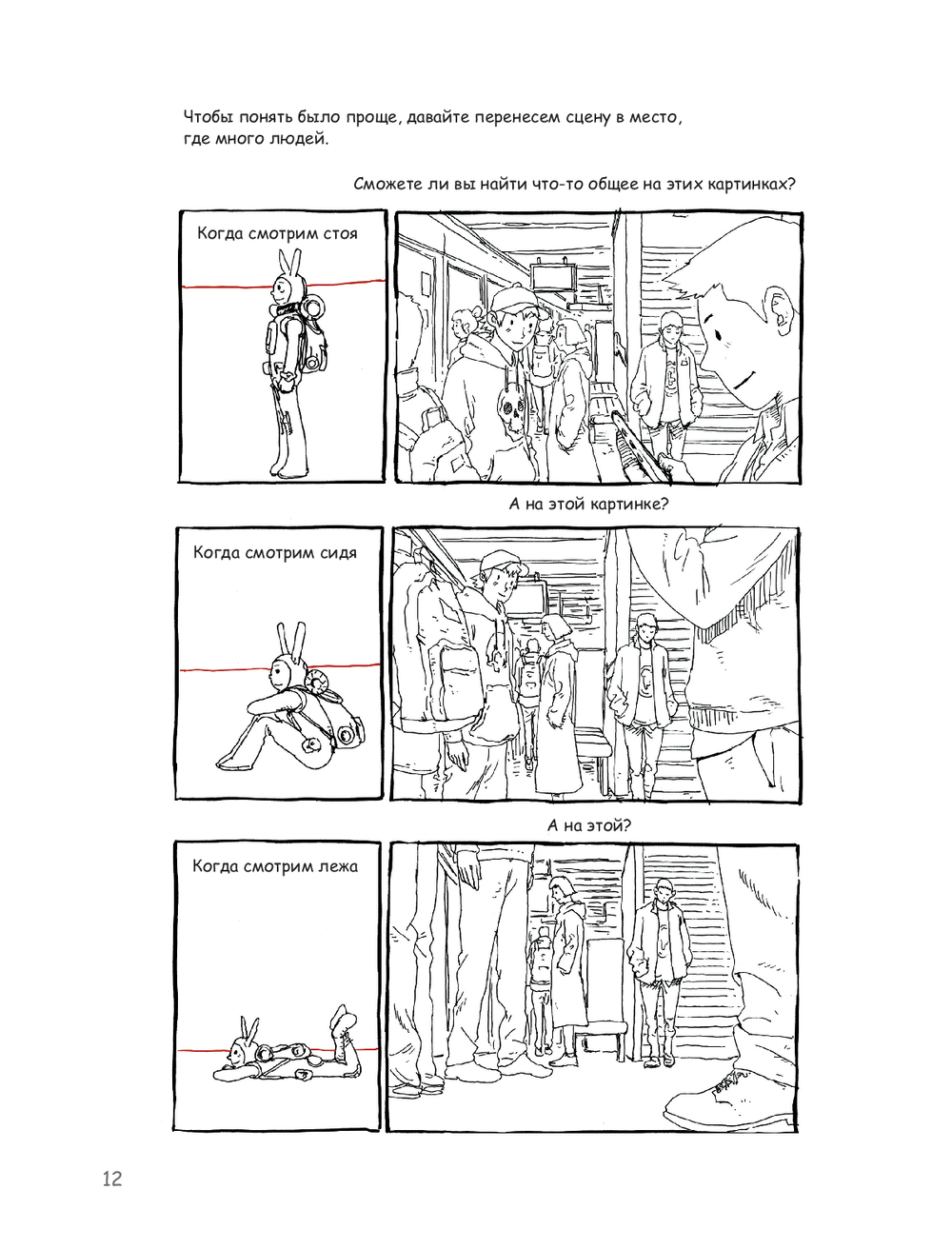 Чтобы понять было проще, давайте перенесем сцену в место, где много людей.

Сможете ли вы найти что-то общее на этих картинках?

Когда смотрим стоя

А на этой картинке?

Когда смотрим сидя

А на этой?

Когда смотрим лежа

12