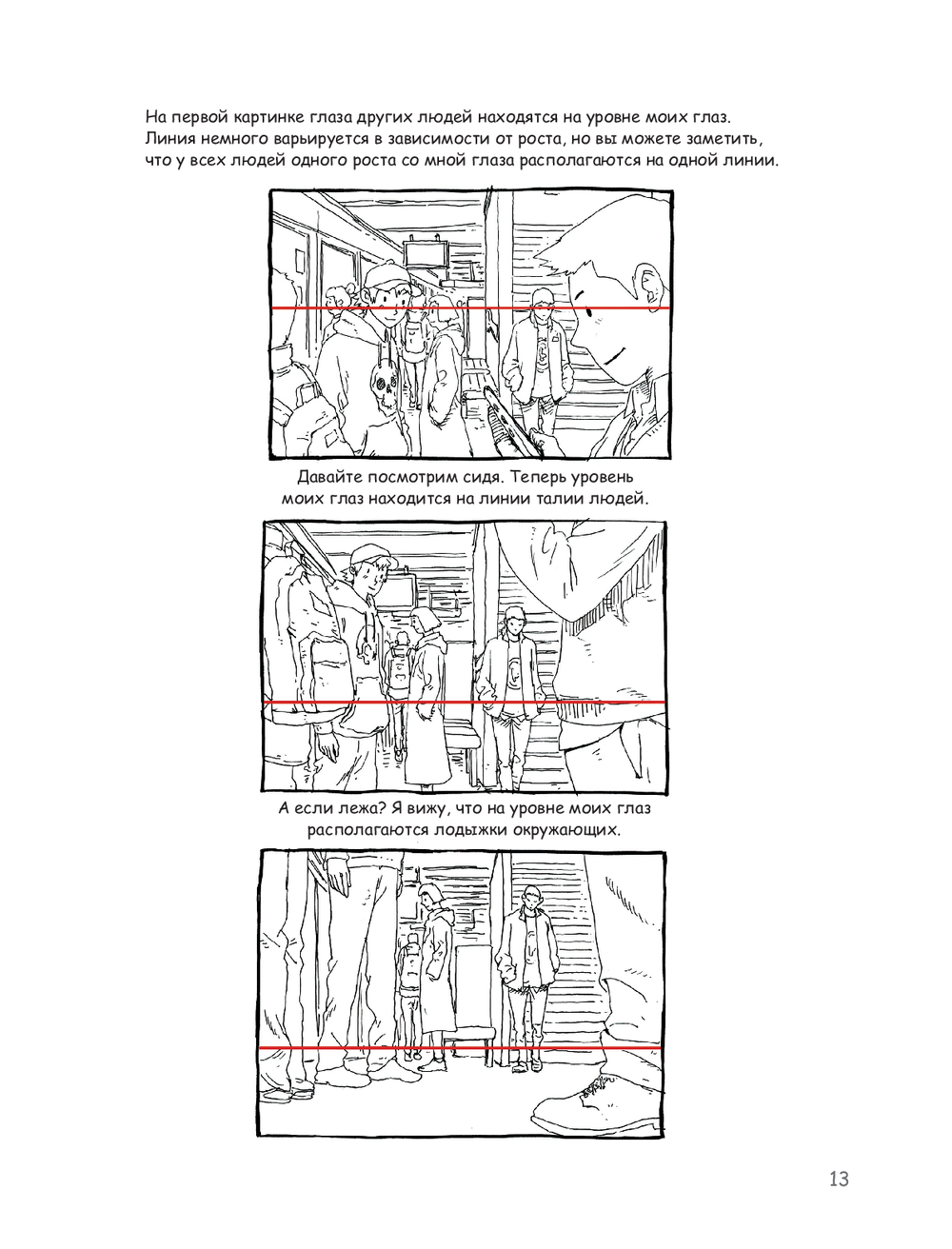 На первой картинке глаза других людей находятся на уровне моих глаз. Линия немного варьируется в зависимости от роста, но вы можете заметить, что у всех людей одного роста со мной глаза располагаются на одной линии.

Давайте посмотрим сидя. Теперь уровень моих глаз находится на линии талии людей.

А если лежа? Я вижу, что на уровне моих глаз располагаются лодыжки окружающих.

13