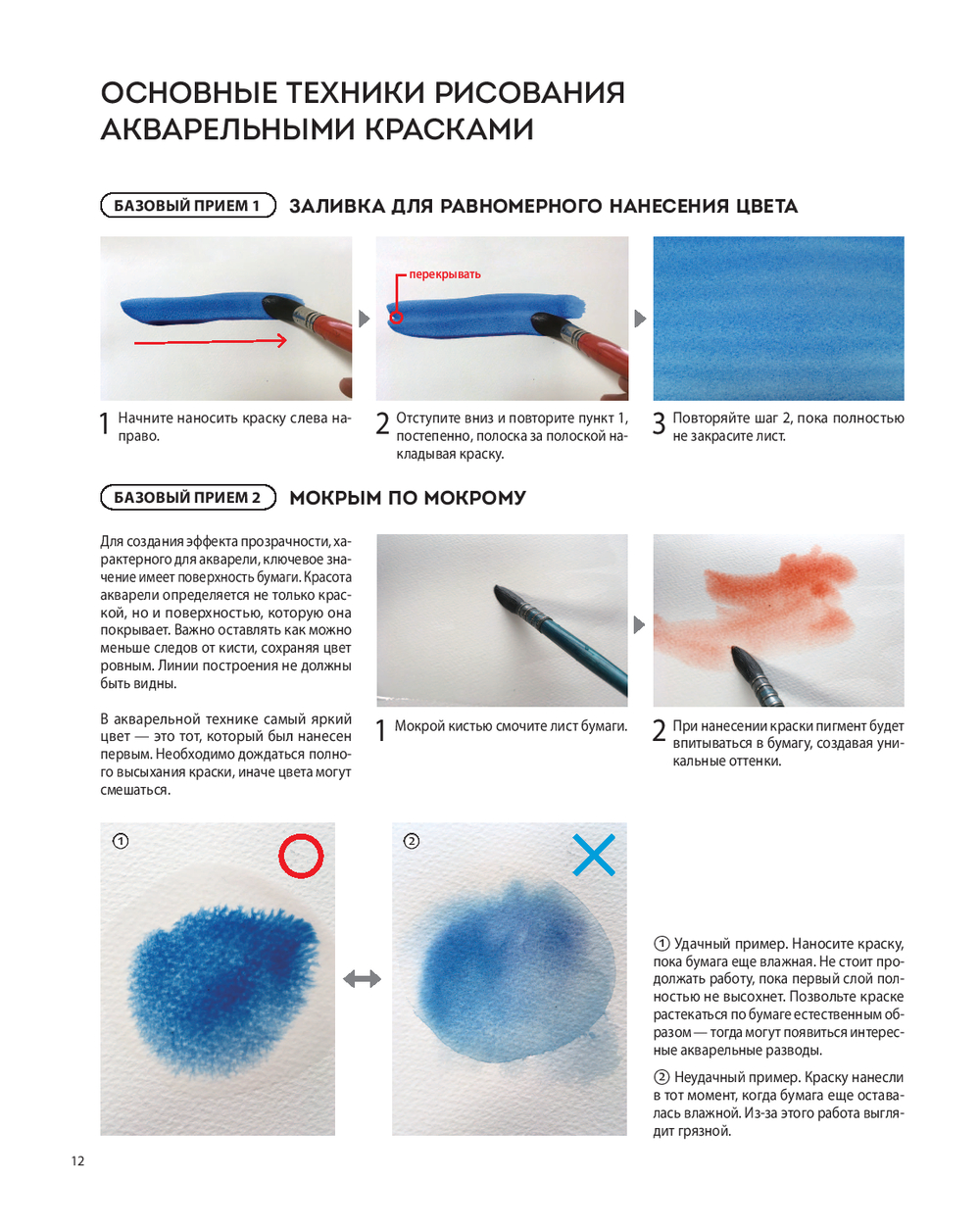 ОСНОВНЫЕ ТЕХНИКИ РИСОВАНИЯ АКВАРЕЛЬНЫМИ КРАСКАМИ

БАЗОВЫЙ ПРИЕМ 1 ЗАЛИВКА ДЛЯ РАВНОМЕРНОГО НАНЕСЕНИЯ ЦВЕТА

перекрывать

1 Начните наносить краску слева направо.

2 Отступите вниз и повторите пункт 1, постепенно, полоска за полоской накладывая краску.

3 Повторяйте шаг 2, пока полностью не закрасите лист.

БАЗОВЫЙ ПРИЕМ 2 МОКРЫМ ПО МОКРОМУ

Для создания эффекта прозрачности, характерного для акварели, ключевое значение имеет поверхность бумаги. Красота акварели определяется не только краской, но и поверхностью, которую она покрывает. Важно оставлять как можно меньше следов от кисти, сохраняя цвет ровным. Линии построения не должны быть видны.

В акварельной технике самый яркий цвет — это тот, который был нанесен первым. Необходимо дождаться полного высыхания краски, иначе цвета могут смешаться.

1 Мокрой кистью смочите лист бумаги.

2 При нанесении краски пигмент будет впитываться в бумагу, создавая уникальные оттенки.

①

②

① Удачный пример. Наносите краску, пока бумага еще влажная. Не стоит продолжать работу, пока первый слой полностью не высохнет. Позвольте краске растекаться по бумаге естественным образом — тогда могут появиться интересные акварельные разводы.

② Неудачный пример. Краску нанесли в тот момент, когда бумага еще оставалась влажной. Из-за этого работа выглядит грязной.

12