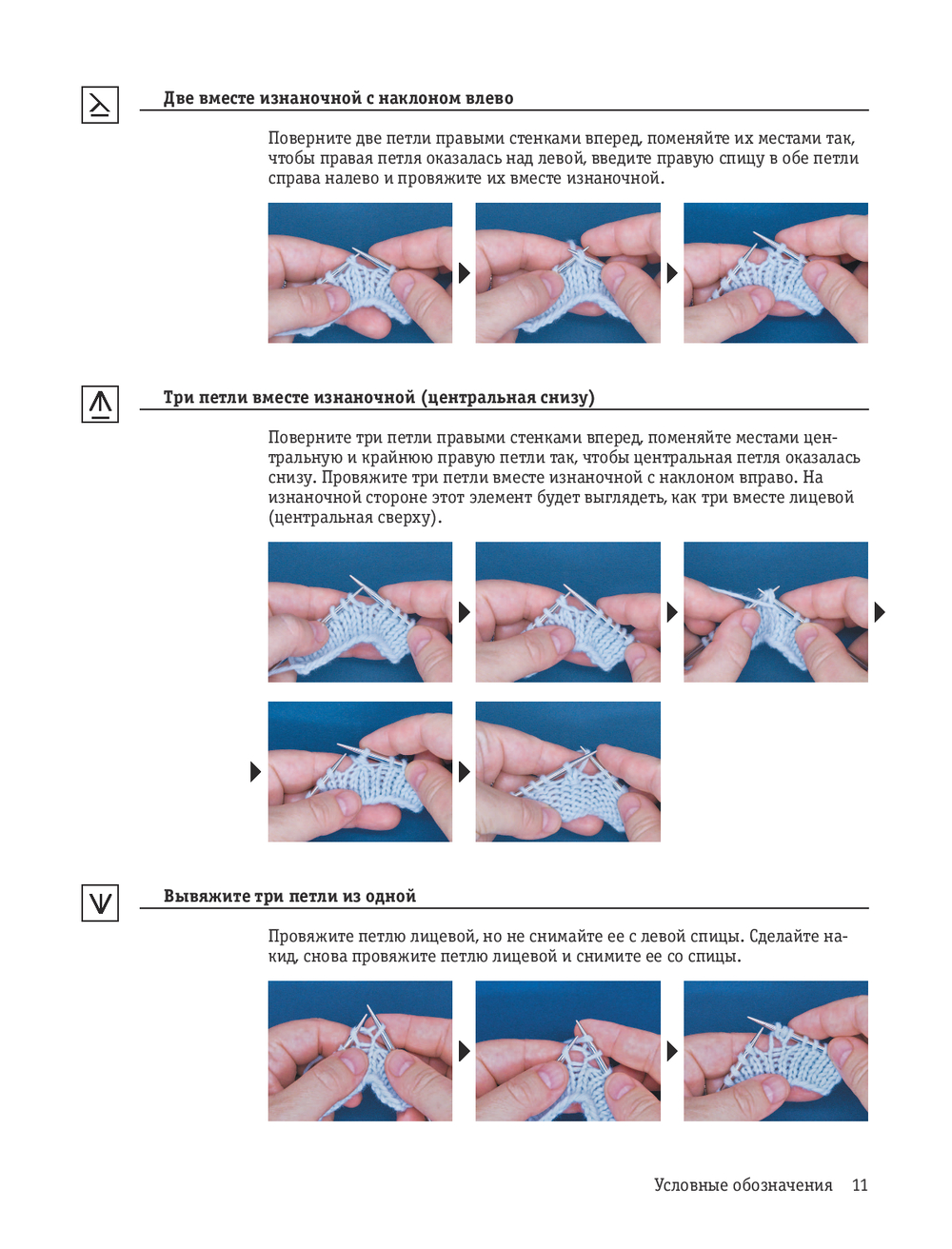 Две вместе изнаночной с наклоном влево

Поверните две петли правыми стенками вперед, поменяйте их местами так, чтобы правая петля оказалась над левой, введите правую спицу в обе петли справа налево и провяжите их вместе изнаночной.

Три петли вместе изнаночной (центральная снизу)

Поверните три петли правыми стенками вперед, поменяйте местами центральную и крайнюю правую петли так, чтобы центральная петля оказалась снизу. Провяжите три петли вместе изнаночной с наклоном вправо. На изнаночной стороне этот элемент будет выглядеть, как три вместе лицевой (центральная сверху).

Вывяжите три петли из одной

Провяжите петлю лицевой, но не снимайте ее с левой спицы. Сделайте накид, снова провяжите петлю лицевой и снимите ее со спицы.

Условные обозначения 11