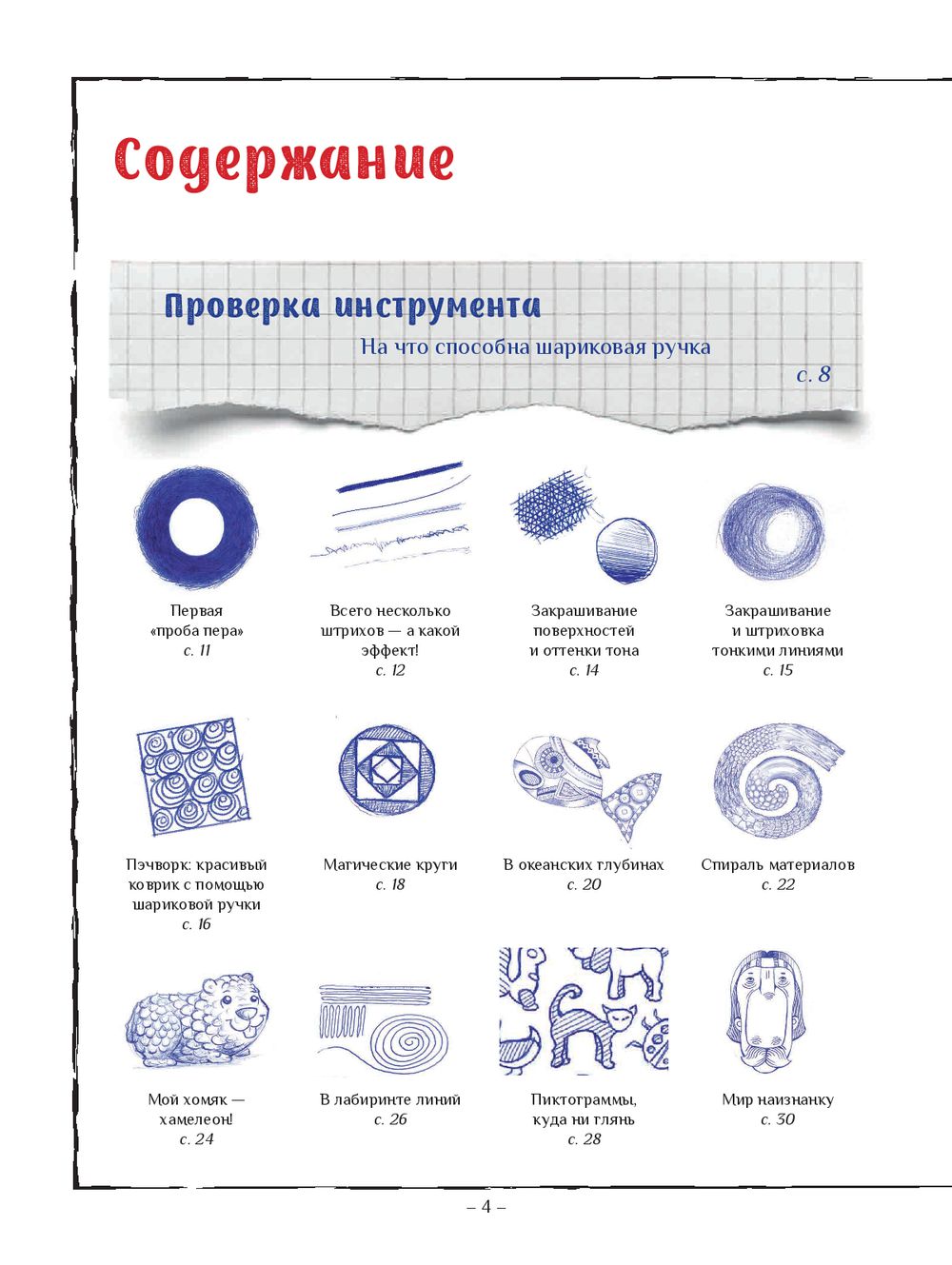 Содержание

Проверка инструмента
На что способна шариковая ручка
с. 8

Первая «проба пера»
с. 11

Всего несколько штрихов — а какой эффект!
с. 12

Закрашивание поверхностей и оттенки тона
с. 14

Закрашивание и штриховка тонкими линиями
с. 15

Пэчворк: красивый коврик с помощью шариковой ручки
с. 16

Магические круги
с. 18

В океанских глубинах
с. 20

Спираль материалов
с. 22

Мой хомяк — хамелеон!
с. 24

В лабиринте линий
с. 26

Пиктограммы, куда ни глянь
с. 28

Мир наизнанку
с. 30

– 4 –