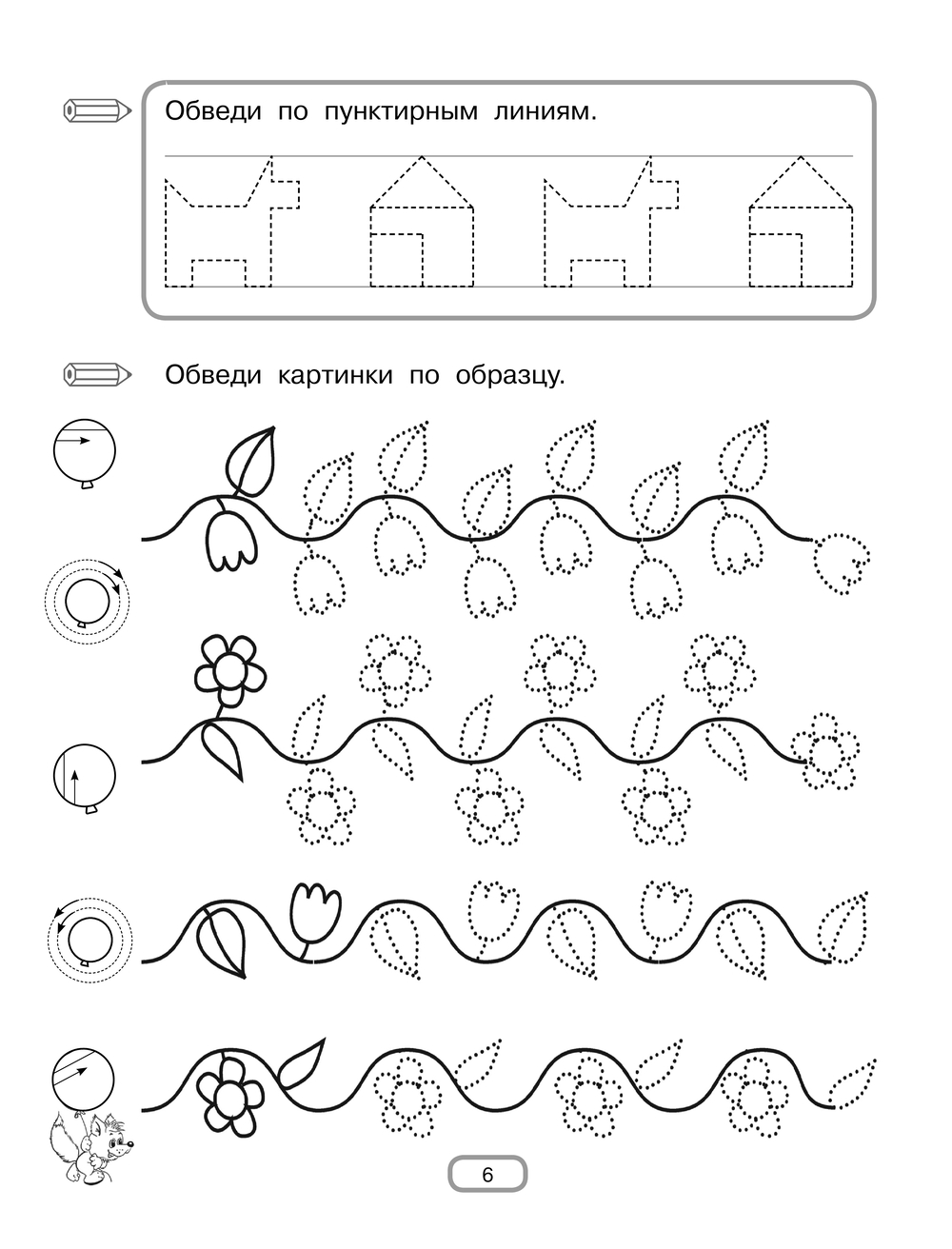 Обведи по пунктирным линиям.

Обведи картинки по образцу.

6