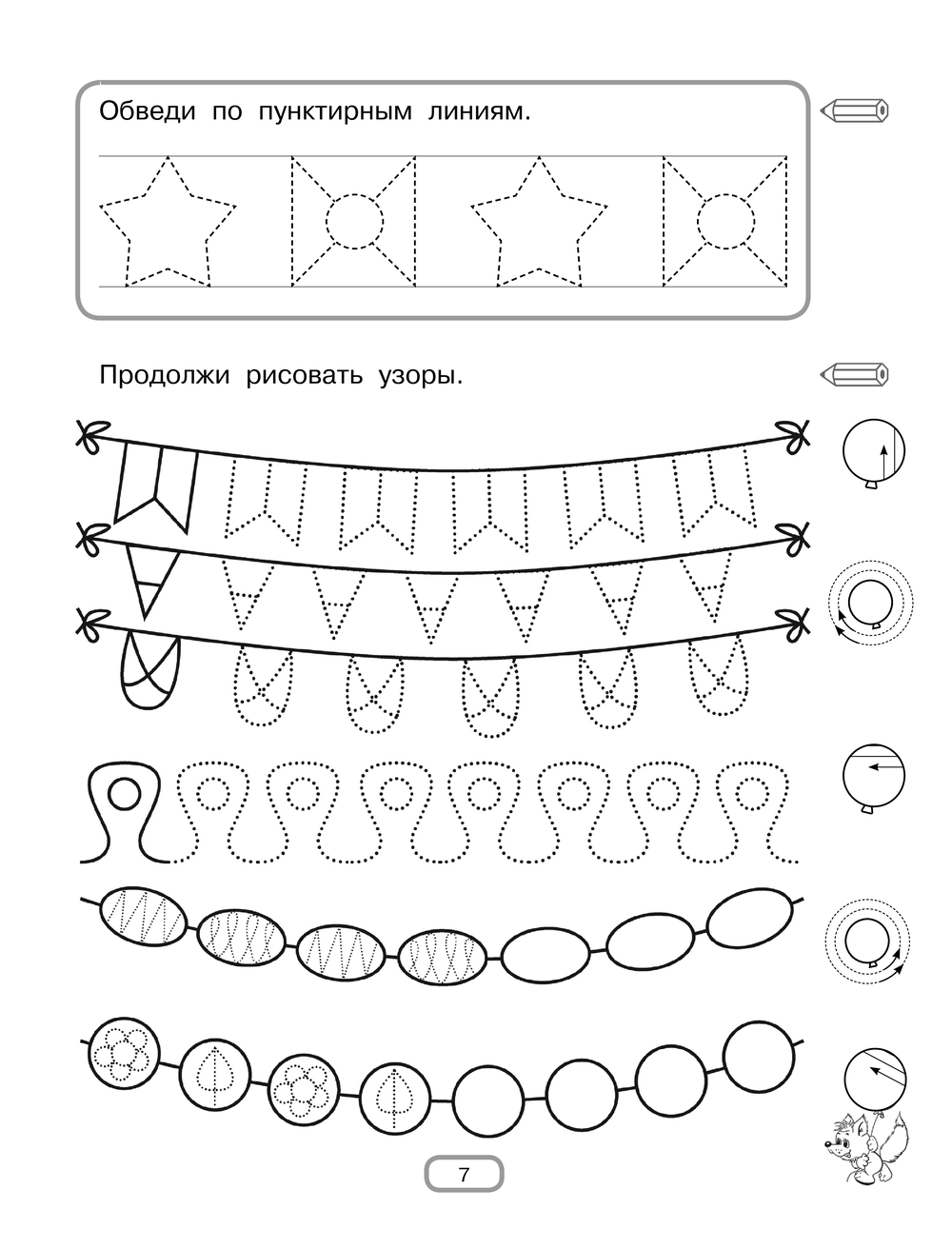 Обведи по пунктирным линиям.

Продолжи рисовать узоры.

7