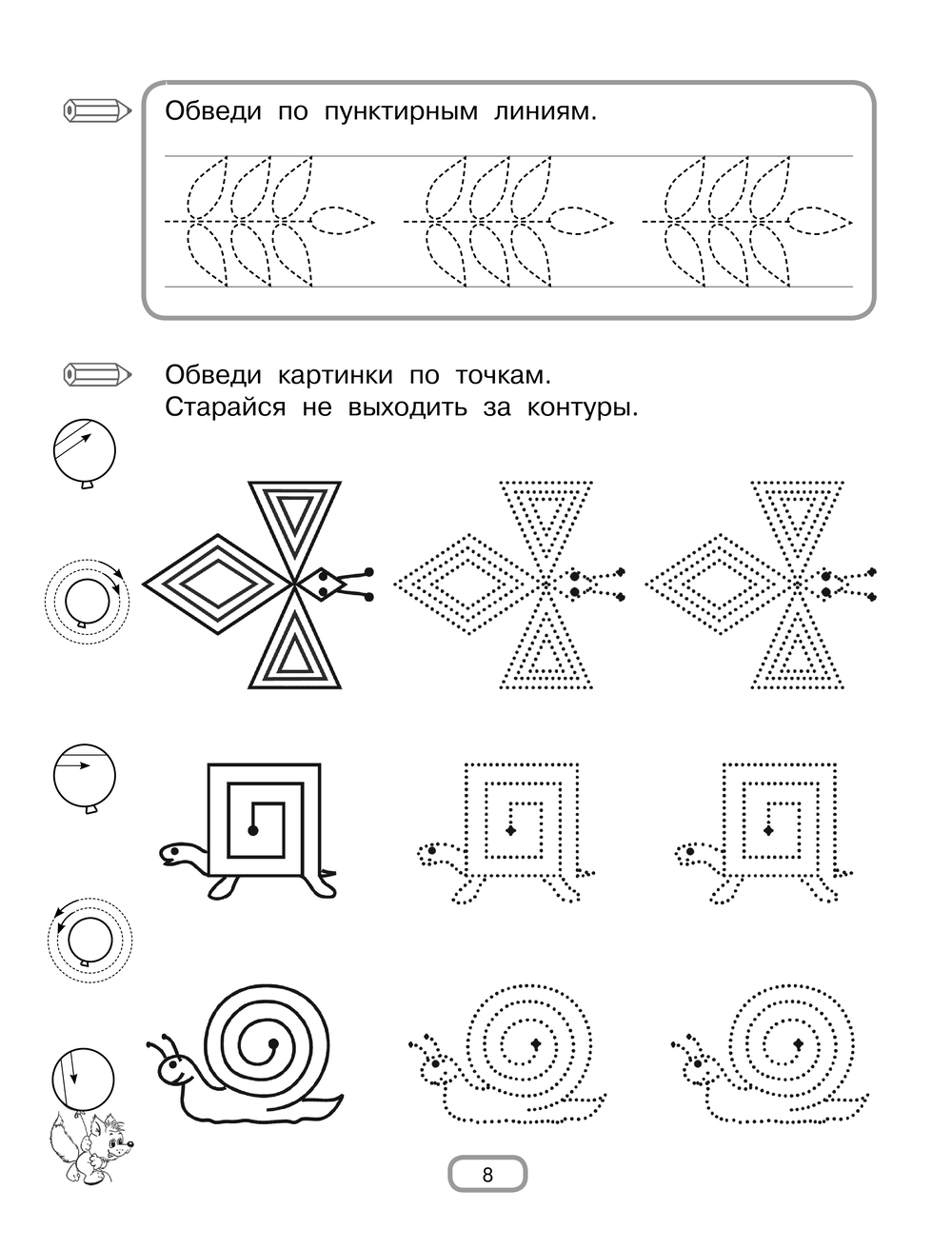 Обведи по пунктирным линиям.

Обведи картинки по точкам.
Старайся не выходить за контуры.

8