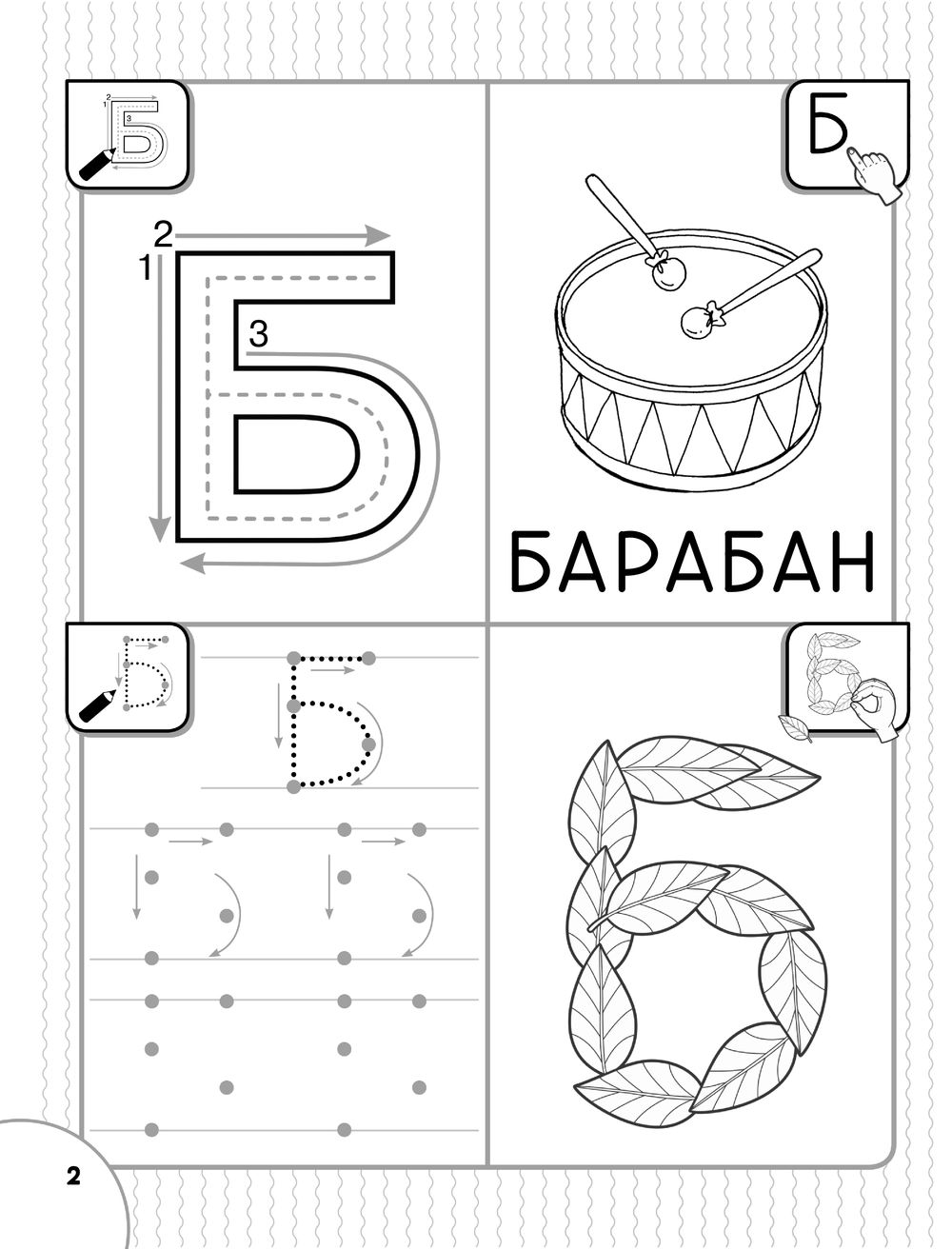 2
1
3
Б

Б

БАРАБАН

Б

2