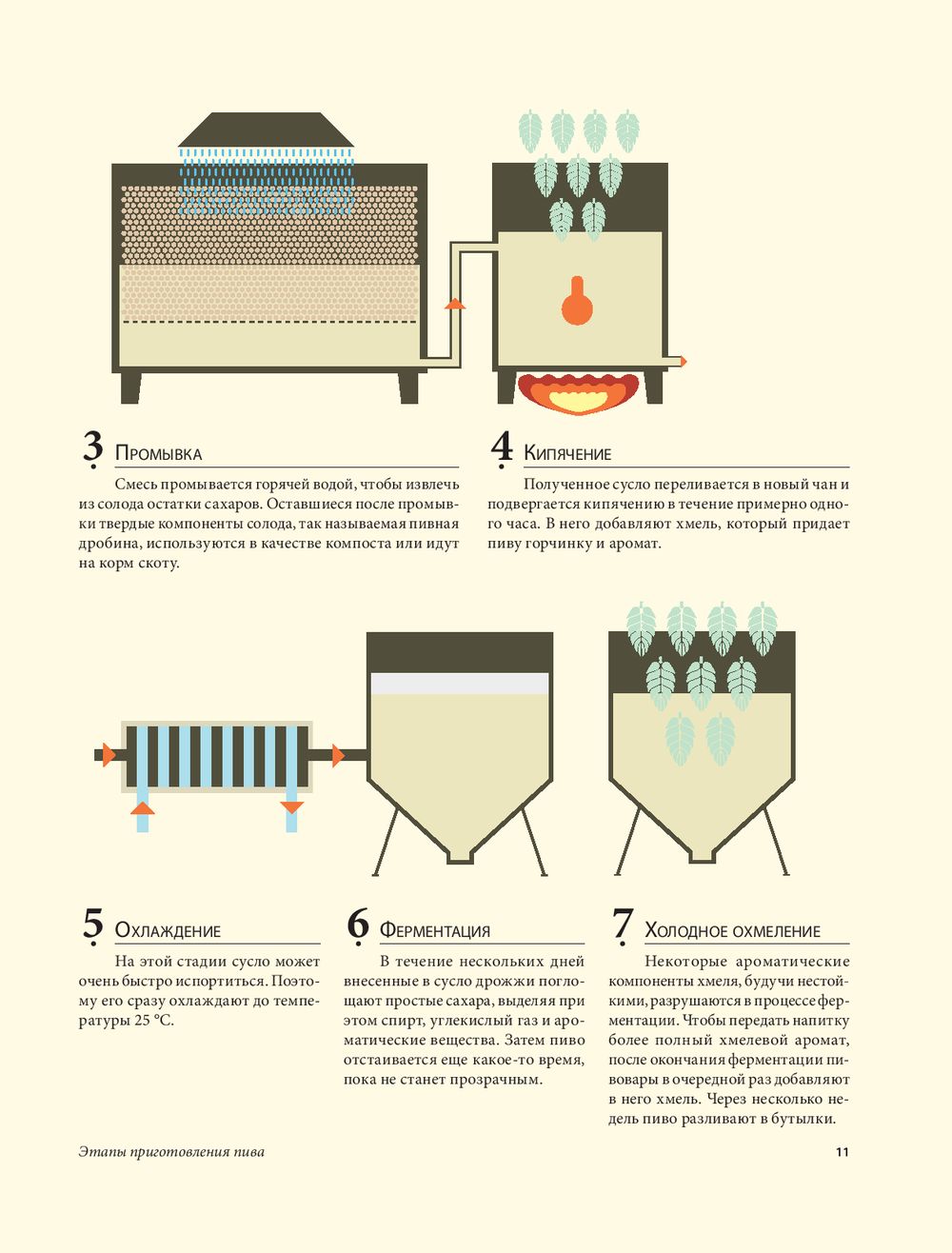 3 Промывка

Смесь промывается горячей водой, чтобы извлечь из солода остатки сахаров. Оставшиеся после промывки твердые компоненты солода, так называемая пивная дробина, используются в качестве компоста или идут на корм скоту.

4 Кипячение

Полученное сусло переливается в новый чан и подвергается кипячению в течение примерно одного часа. В него добавляют хмель, который придает пиву горчинку и аромат.

5 Охлаждение

На этой стадии сусло может очень быстро испортиться. Поэтому его сразу охлаждают до температуры 25 °C.

6 Ферментация

В течение нескольких дней внесенные в сусло дрожжи поглощают простые сахара, выделяя при этом спирт, углекислый газ и ароматические вещества. Затем пиво отстаивается еще какое-то время, пока не станет прозрачным.

7 Холодное охмеление

Некоторые ароматические компоненты хмеля, будучи нестойкими, разрушаются в процессе ферментации. Чтобы передать напитку более полный хмелевой аромат, после окончания ферментации пивовары в очередной раз добавляют в него хмель. Через несколько недель пиво разливают в бутылки.

Этапы приготовления пива

11