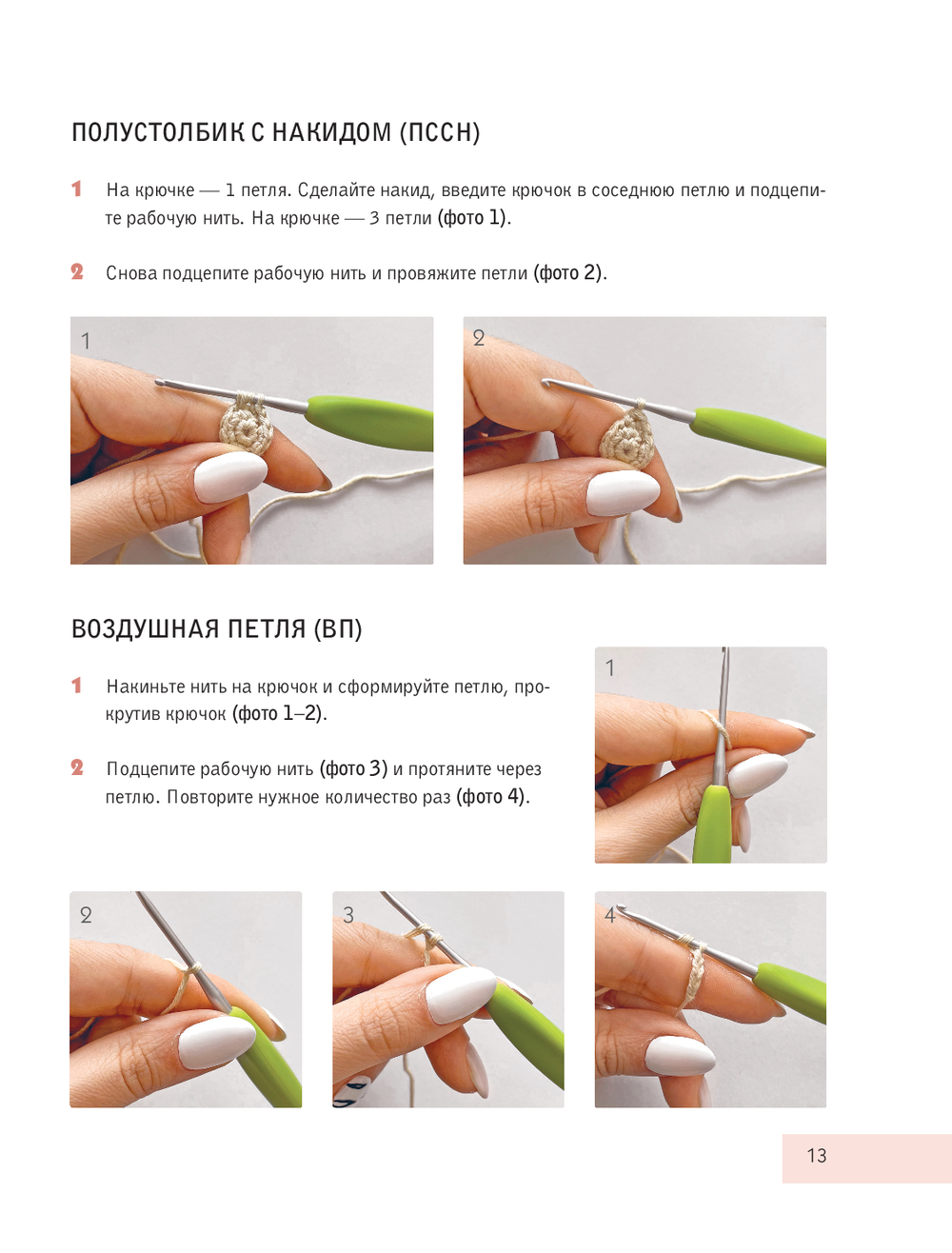 ПОЛУСТОЛБИК С НАКИДОМ (ПССН)

1 На крючке — 1 петля. Сделайте накид, введите крючок в соседнюю петлю и подцепите рабочую нить. На крючке — 3 петли (фото 1).

2 Снова подцепите рабочую нить и провяжите петли (фото 2).

1

2

ВОЗДУШНАЯ ПЕТЛЯ (ВП)

1 Накиньте нить на крючок и сформируйте петлю, прокрутив крючок (фото 1–2).

2 Подцепите рабочую нить (фото 3) и протяните через петлю. Повторите нужное количество раз (фото 4).

1

2

3

4

13