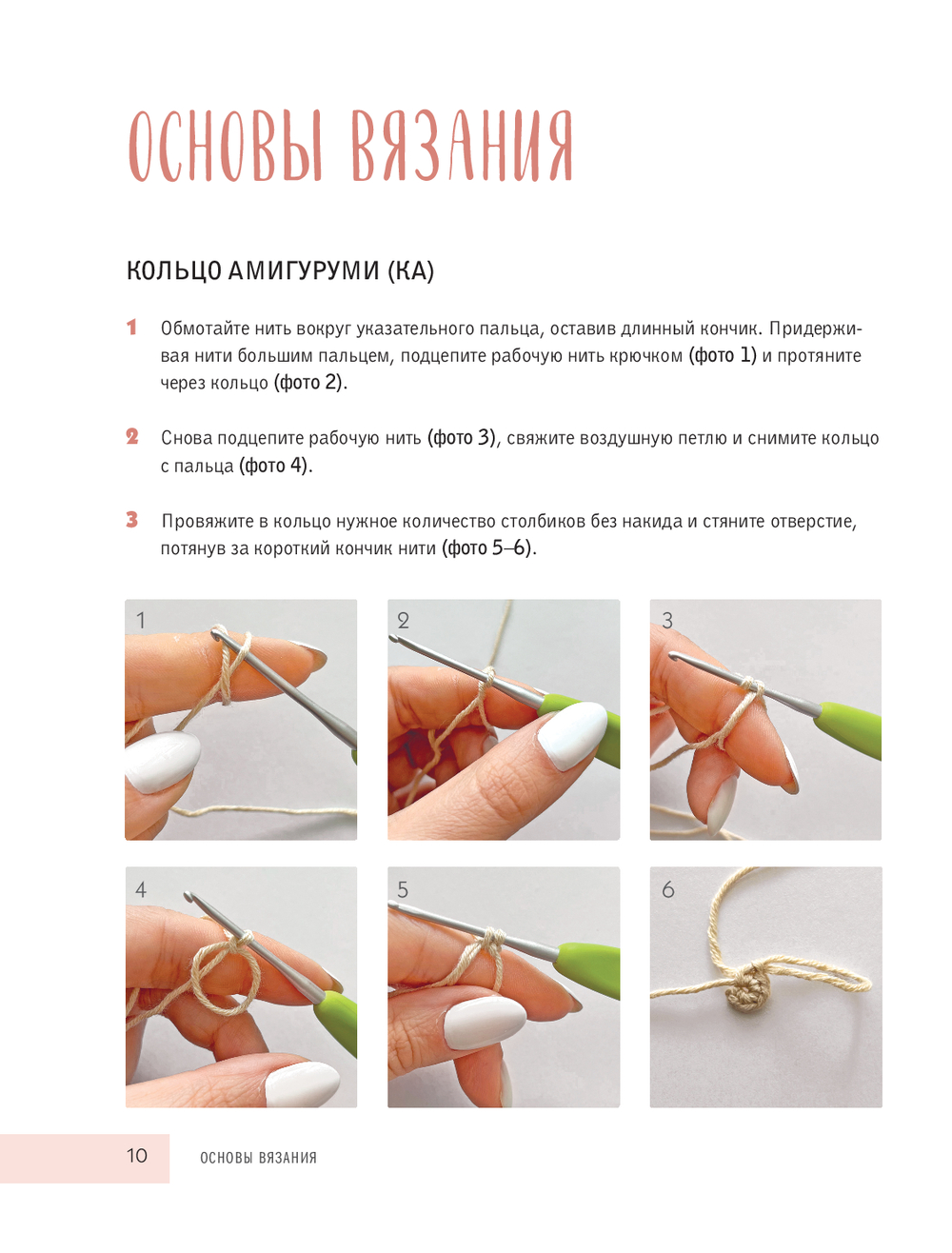 ОСНОВЫ ВЯЗАНИЯ

КОЛЬЦО АМИГУРУМИ (КА)

1 Обмотайте нить вокруг указательного пальца, оставив длинный кончик. Придерживая нити большим пальцем, подцепите рабочую нить крючком (фото 1) и протяните через кольцо (фото 2).

2 Снова подцепите рабочую нить (фото 3), свяжите воздушную петлю и снимите кольцо с пальца (фото 4).

3 Провяжите в кольцо нужное количество столбиков без накида и стяните отверстие, потянув за короткий кончик нити (фото 5–6).

1

2

3

4

5

6

10 ОСНОВЫ ВЯЗАНИЯ