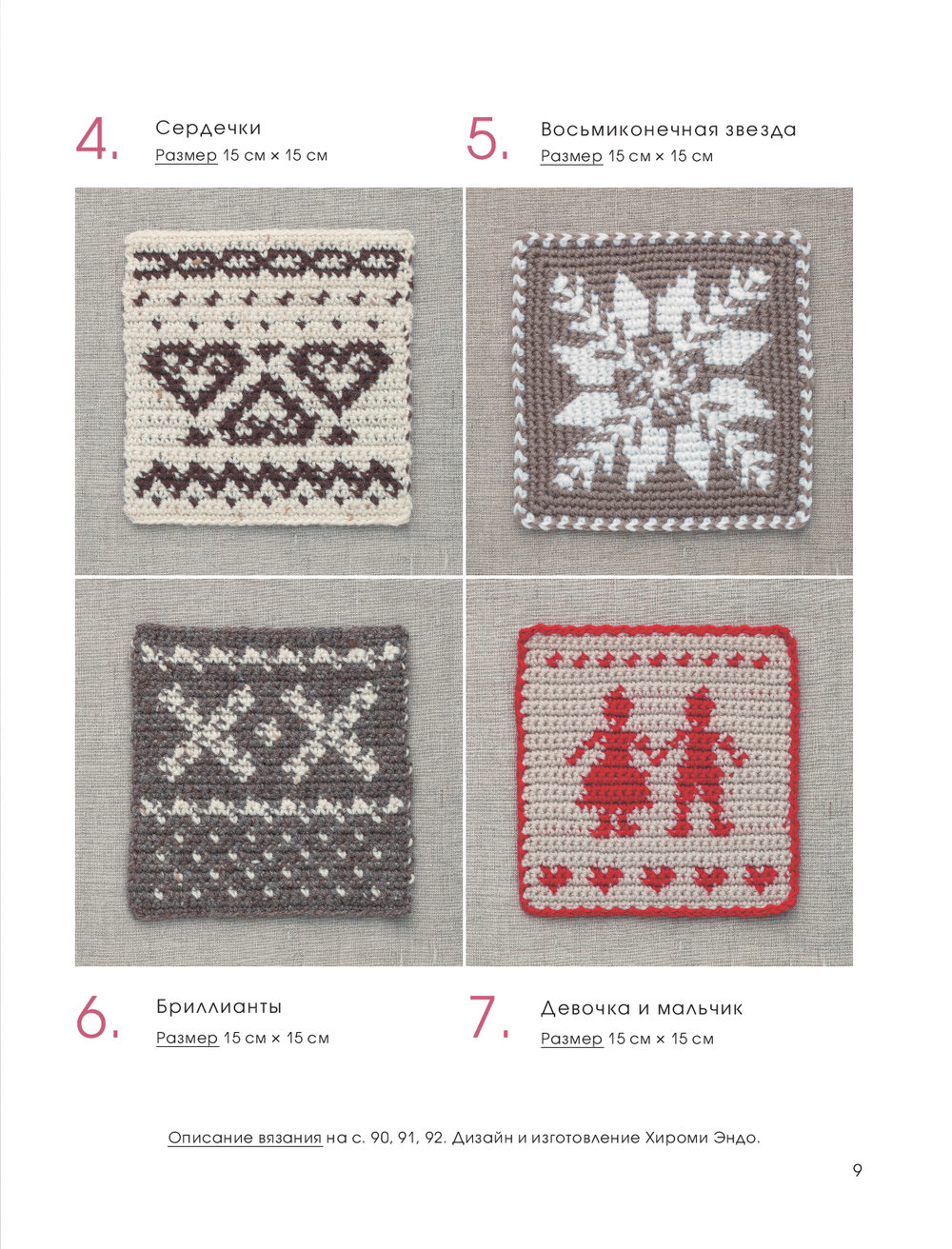 4. Сердечки
Размер 15 см × 15 см

5. Восьмиконечная звезда
Размер 15 см × 15 см

6. Бриллианты
Размер 15 см × 15 см

7. Девочка и мальчик
Размер 15 см × 15 см

Описание вязания на с. 90, 91, 92. Дизайн и изготовление Хироми Эндо.

9