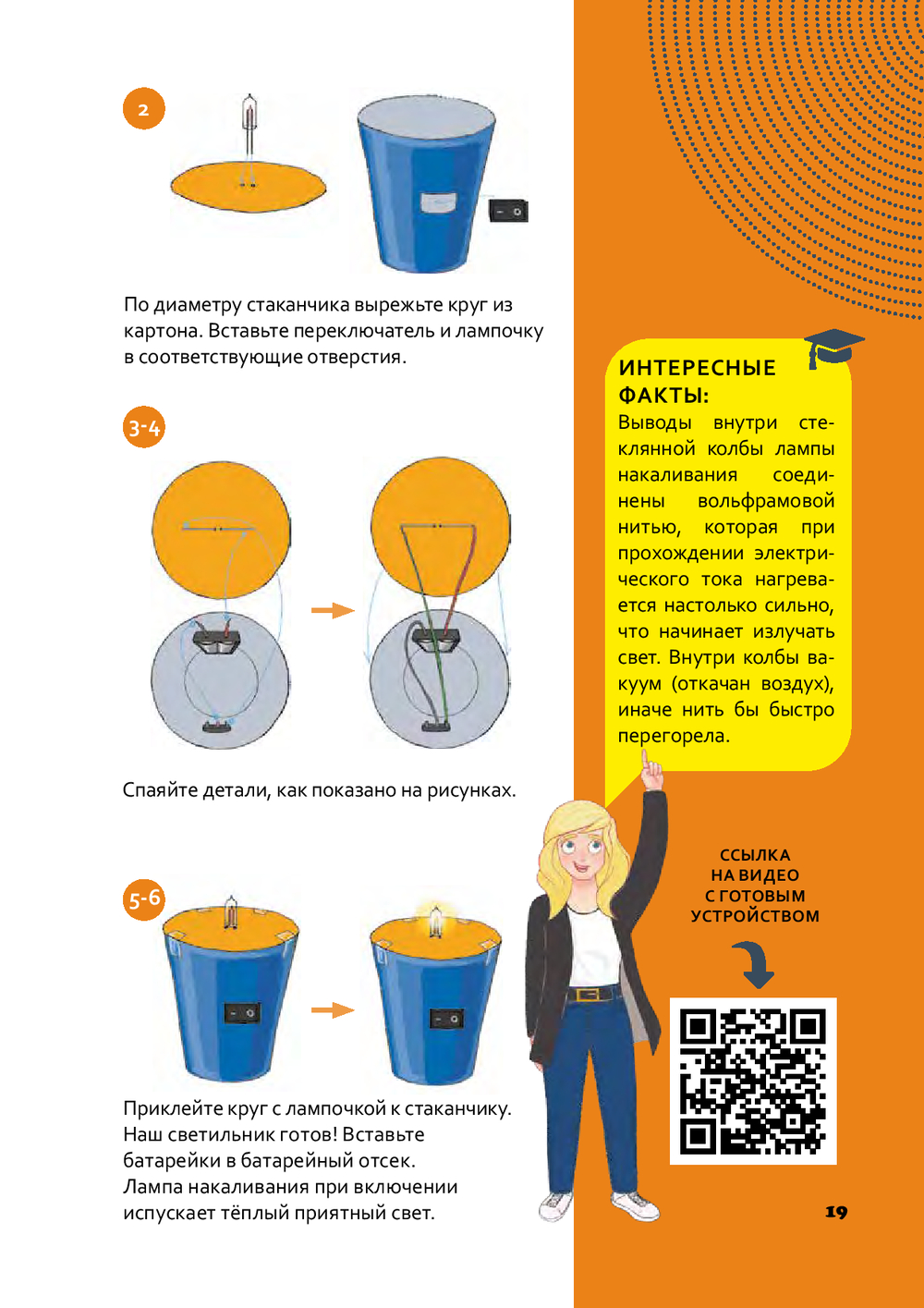 2

По диаметру стаканчика вырежьте круг из картона. Вставьте переключатель и лампочку в соответствующие отверстия.

3-4

Спаяйте детали, как показано на рисунках.

5-6

Приклейте круг с лампочкой к стаканчику. Наш светильник готов! Вставьте батарейки в батарейный отсек. Лампа накаливания при включении испускает тёплый приятный свет.

ИНТЕРЕСНЫЕ ФАКТЫ:
Выводы внутри стеклянной колбы лампы накаливания соединены вольфрамовой нитью, которая при прохождении электрического тока нагревается настолько сильно, что начинает излучать свет. Внутри колбы вакуум (откачан воздух), иначе нить бы быстро перегорела.

ССЫЛКА НА ВИДЕО С ГОТОВЫМ УСТРОЙСТВОМ

19