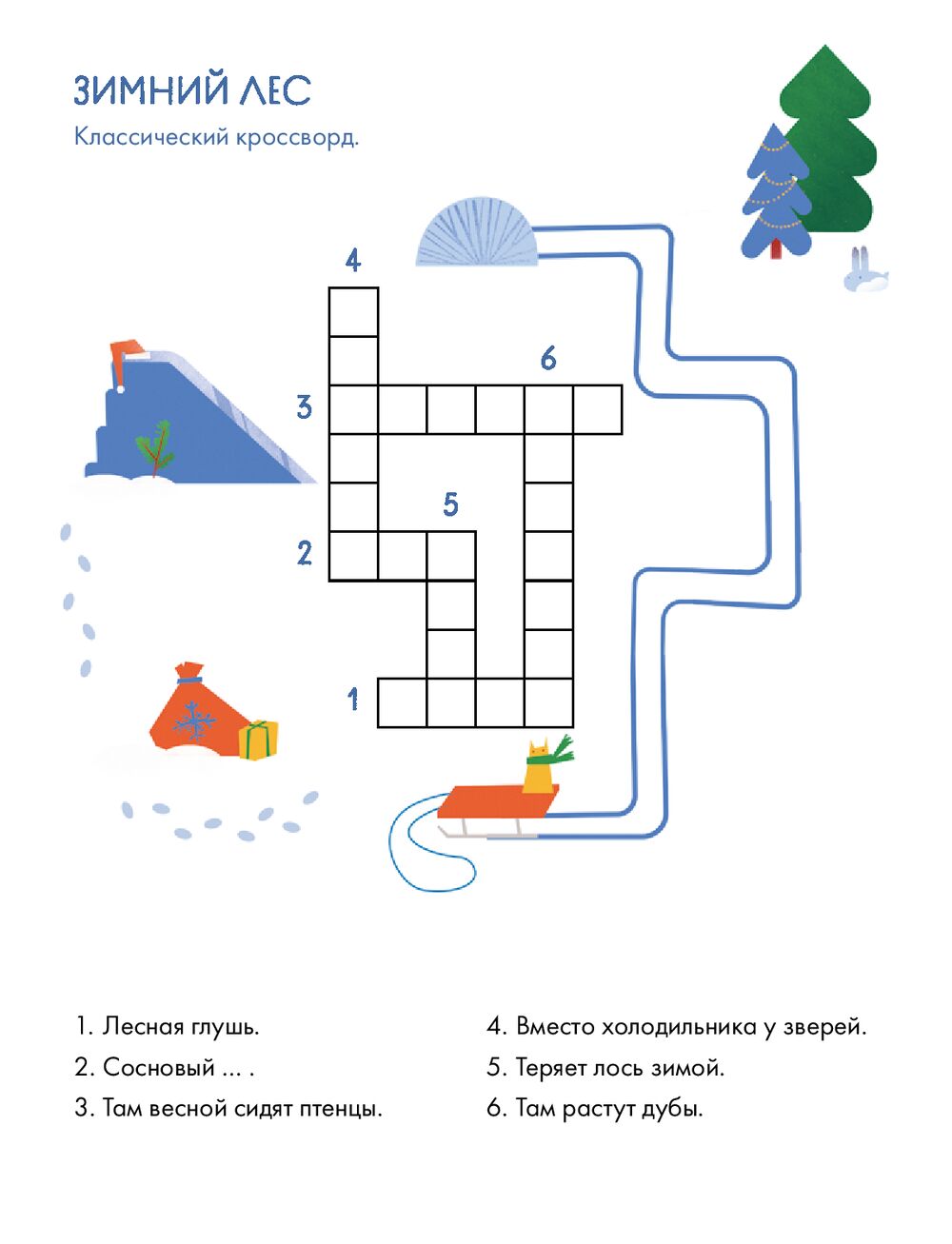 ЗИМНИЙ ЛЕС
Классический кроссворд.

4
6
3
5
2
1

1. Лесная глушь.
2. Сосновый ... .
3. Там весной сидят птенцы.

4. Вместо холодильника у зверей.
5. Теряет лось зимой.
6. Там растут дубы.