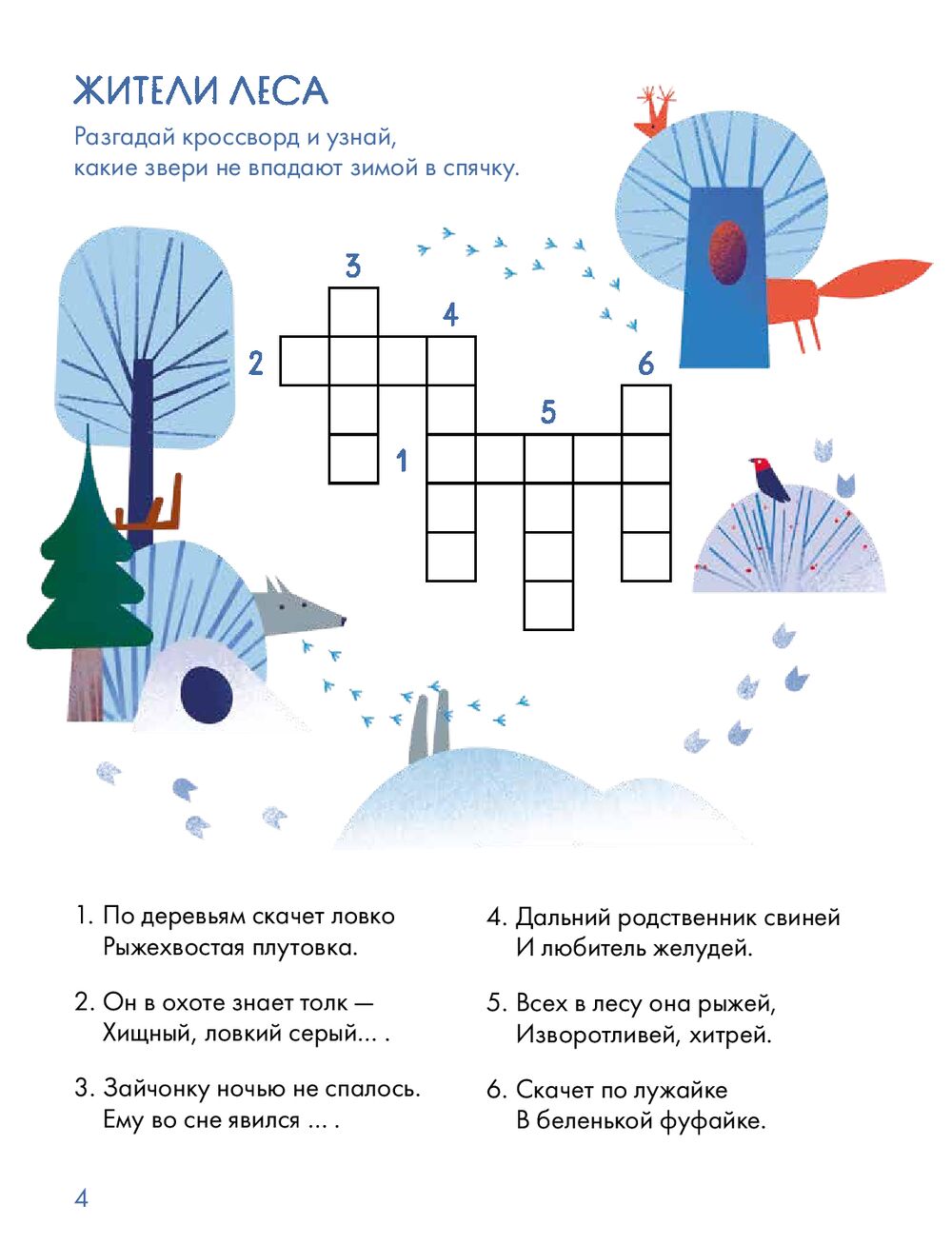 ЖИТЕЛИ ЛЕСА

Разгадай кроссворд и узнай, какие звери не впадают зимой в спячку.

3
4
2
6
5
1

1. По деревьям скачет ловко
Рыжехвостая плутовка.

2. Он в охоте знает толк —
Хищный, ловкий серый... .

3. Зайчонку ночью не спалось.
Ему во сне явился ... .

4. Дальний родственник свиней
И любитель желудей.

5. Всех в лесу она рыжей,
Изворотливей, хитрей.

6. Скачет по лужайке
В беленькой фуфайке.

4