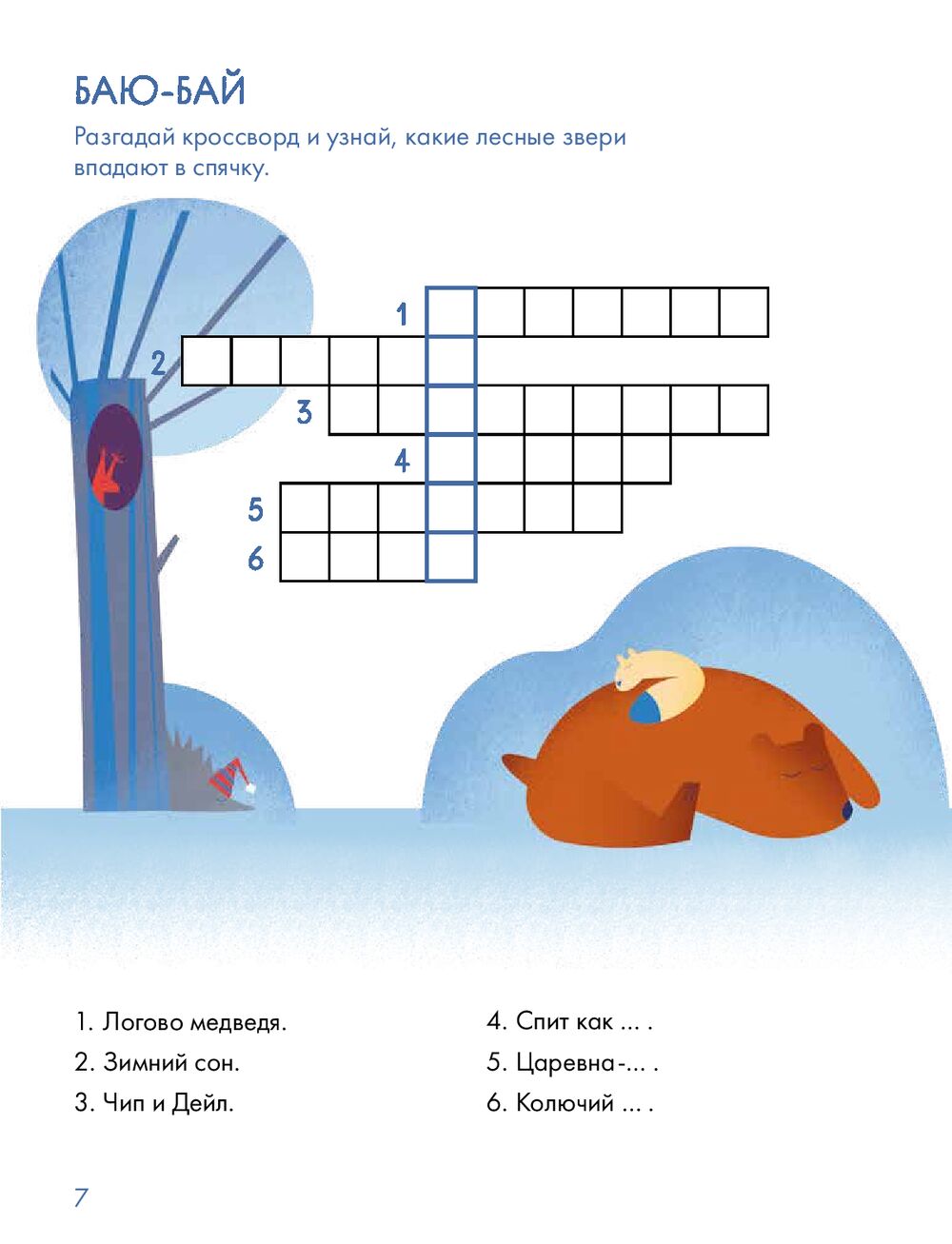 БАЮ-БАЙ

Разгадай кроссворд и узнай, какие лесные звери впадают в спячку.

1
2
3
4
5
6

1. Логово медведя.
2. Зимний сон.
3. Чип и Дейл.

4. Спит как ... .
5. Царевна-... .
6. Колючий ... .

7