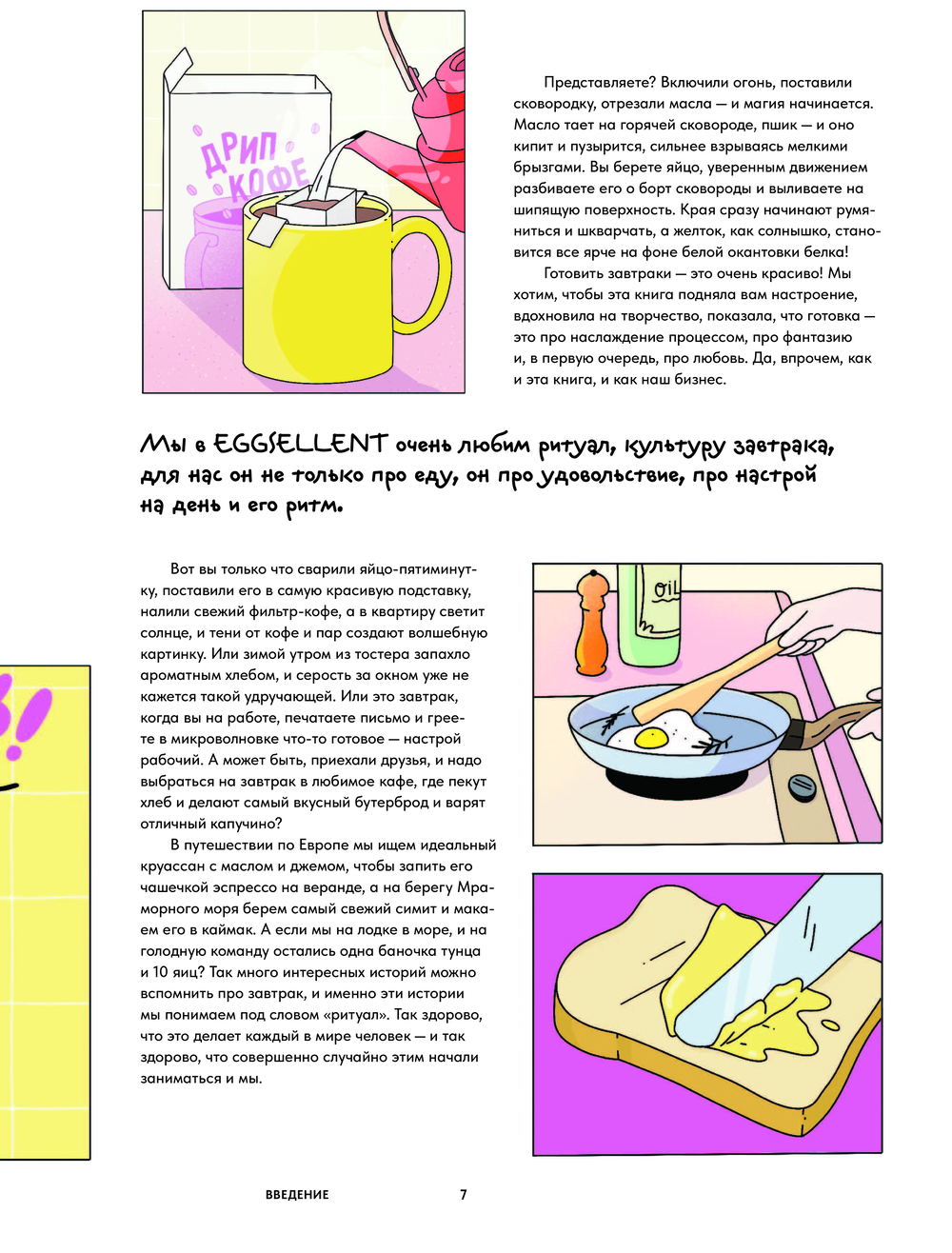 ДРИП КОФЕ

Представляете? Включили огонь, поставили сковородку, отрезали масла — и магия начинается. Масло тает на горячей сковороде, пшик — и оно кипит и пузырится, сильнее взрываясь мелкими брызгами. Вы берете яйцо, уверенным движением разбиваете его о борт сковороды и выливаете на шипящую поверхность. Края сразу начинают румяниться и шкварчать, а желток, как солнышко, становится все ярче на фоне белой окантовки белка!

Готовить завтраки — это очень красиво! Мы хотим, чтобы эта книга подняла вам настроение, вдохновила на творчество, показала, что готовка — это про наслаждение процессом, про фантазию и, в первую очередь, про любовь. Да, впрочем, как и эта книга, и как наш бизнес.

Мы в EGGSELLENT очень любим ритуал, культуру завтрака, для нас он не только про еду, он про удовольствие, про настрой на день и его ритм.

Вот вы только что сварили яйцо-пятиминутку, поставили его в самую красивую подставку, налили свежий фильтр-кофе, а в квартиру светит солнце, и тени от кофе и пар создают волшебную картинку. Или зимой утром из тостера запахло ароматным хлебом, и серость за окном уже не кажется такой удручающей. Или это завтрак, когда вы на работе, печатаете письмо и греете в микроволновке что-то готовое — настрой рабочий. А может быть, приехали друзья, и надо выбраться на завтрак в любимое кафе, где пекут хлеб и делают самый вкусный бутерброд и варят отличный капучино?

В путешествии по Европе мы ищем идеальный круассан с маслом и джемом, чтобы запить его чашечкой эспрессо на веранде, а на берегу Мраморного моря берем самый свежий симит и макаем его в каймак. А если мы на лодке в море, и на голодную команду остались одна баночка тунца и 10 яиц? Так много интересных историй можно вспомнить про завтрак, и именно эти истории мы понимаем под словом «ритуал». Так здорово, что это делает каждый в мире человек — и так здорово, что совершенно случайно этим начали заниматься и мы.

OIL

ВВЕДЕНИЕ 7