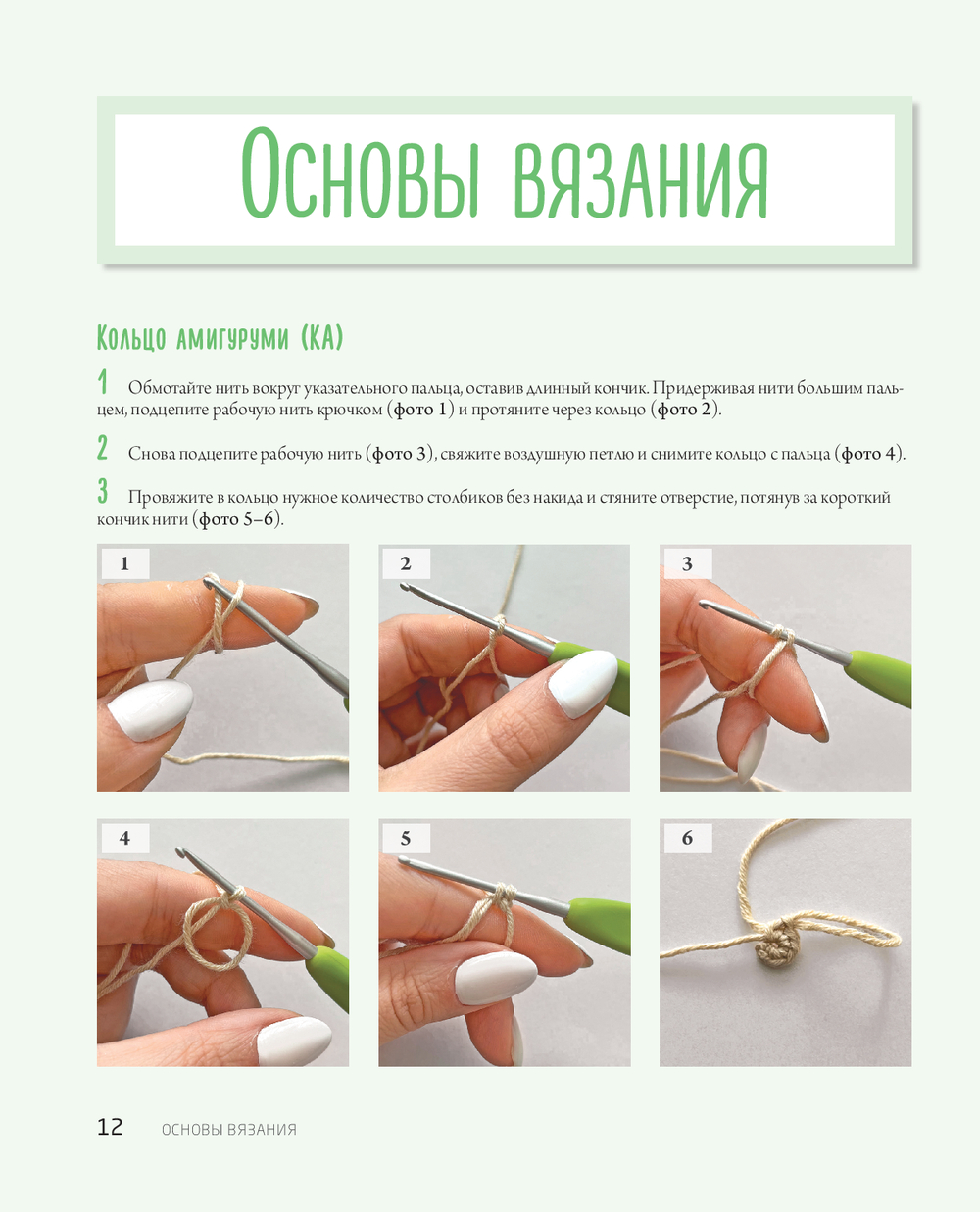 Основы вязания

Кольцо амигуруми (КА)

1 Обмотайте нить вокруг указательного пальца, оставив длинный кончик. Придерживая нити большим пальцем, подцепите рабочую нить крючком (фото 1) и протяните через кольцо (фото 2).

2 Снова подцепите рабочую нить (фото 3), свяжите воздушную петлю и снимите кольцо с пальца (фото 4).

3 Провяжите в кольцо нужное количество столбиков без накида и стяните отверстие, потянув за короткий кончик нити (фото 5–6).

1

2

3

4

5

6

12 ОСНОВЫ ВЯЗАНИЯ