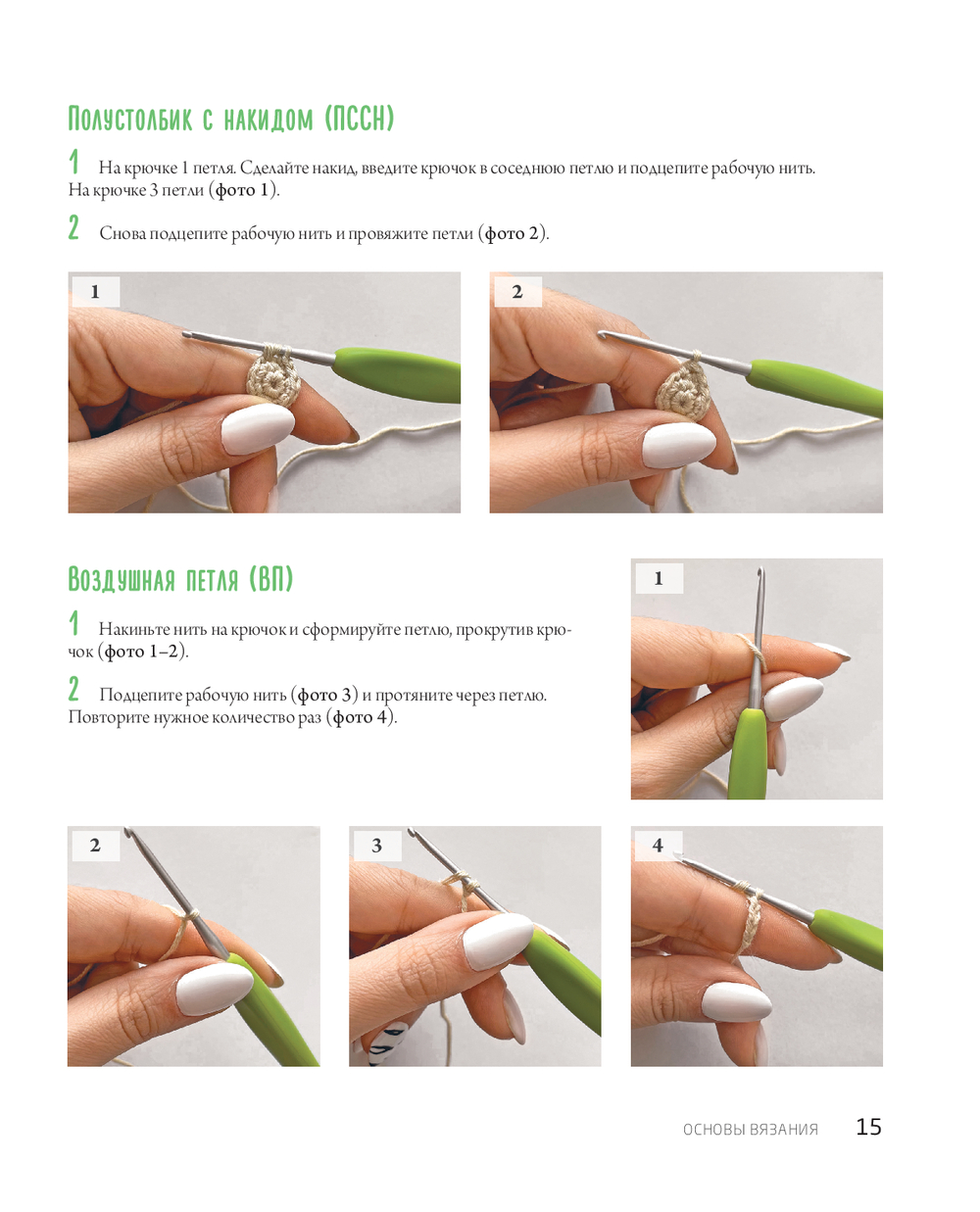 Полустолбик с накидом (ПССН)

1 На крючке 1 петля. Сделайте накид, введите крючок в соседнюю петлю и подцепите рабочую нить. На крючке 3 петли (фото 1).

2 Снова подцепите рабочую нить и провяжите петли (фото 2).

1

2

Воздушная петля (ВП)

1 Накиньте нить на крючок и сформируйте петлю, прокрутив крючок (фото 1–2).

2 Подцепите рабочую нить (фото 3) и протяните через петлю. Повторите нужное количество раз (фото 4).

1

2

3

4

ОСНОВЫ ВЯЗАНИЯ 15