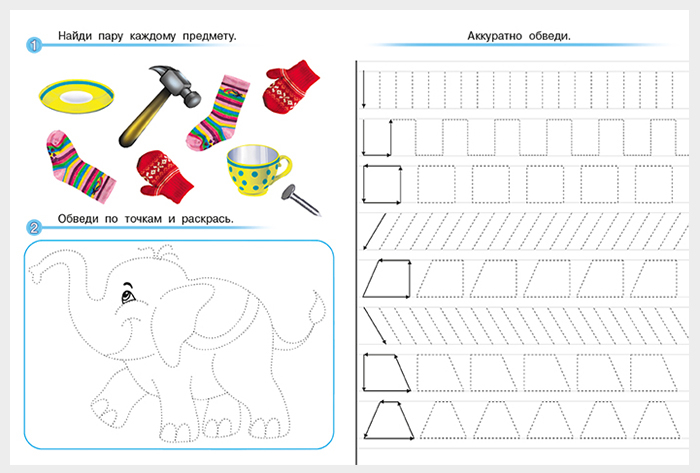 1 Найди пару каждому предмету.

2 Обведи по точкам и раскрась.

Аккуратно обведи.