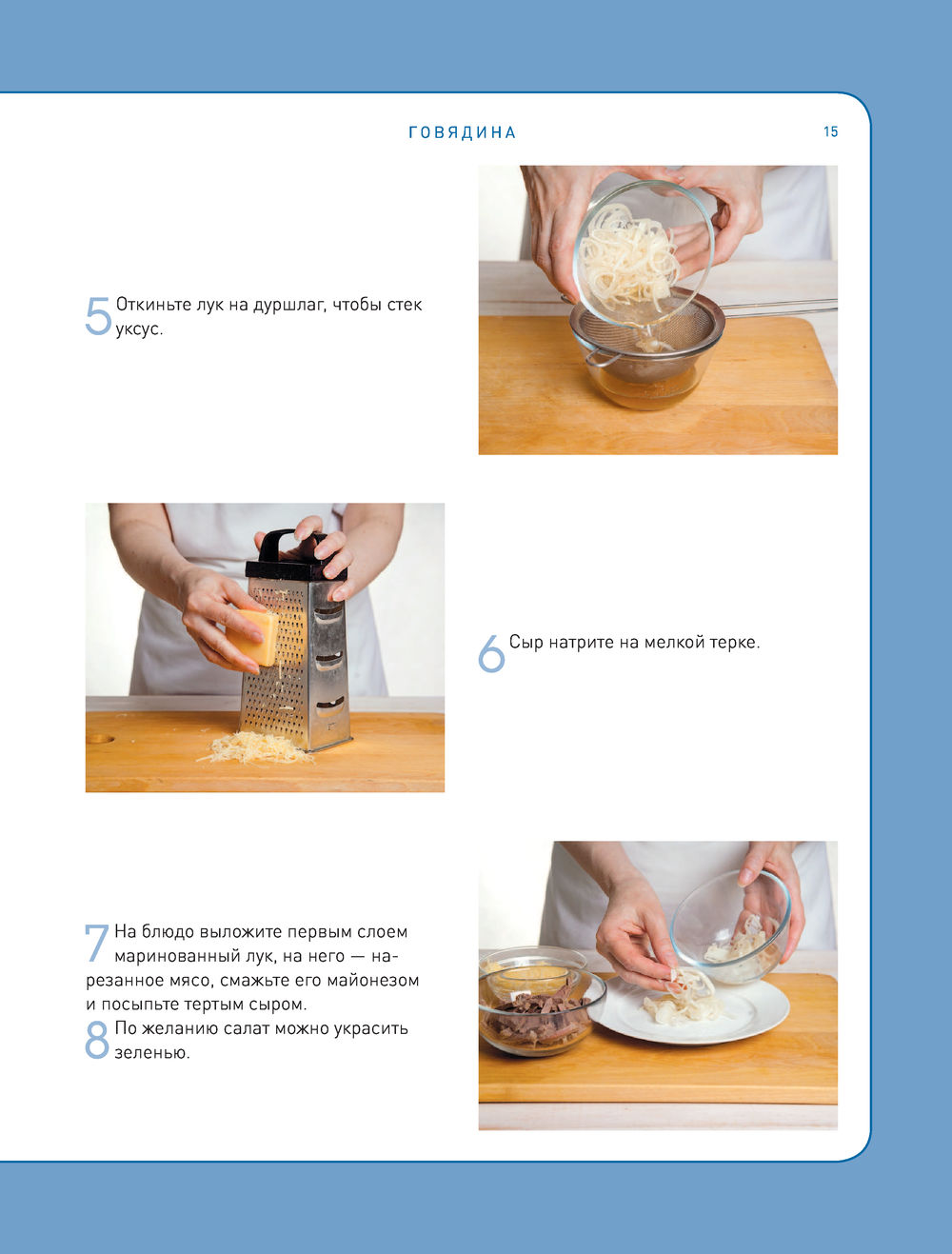 ГОВЯДИНА

15

5 Откиньте лук на дуршлаг, чтобы стек уксус.

6 Сыр натрите на мелкой терке.

7 На блюдо выложите первым слоем маринованный лук, на него — нарезанное мясо, смажьте его майонезом и посыпьте тертым сыром.

8 По желанию салат можно украсить зеленью.