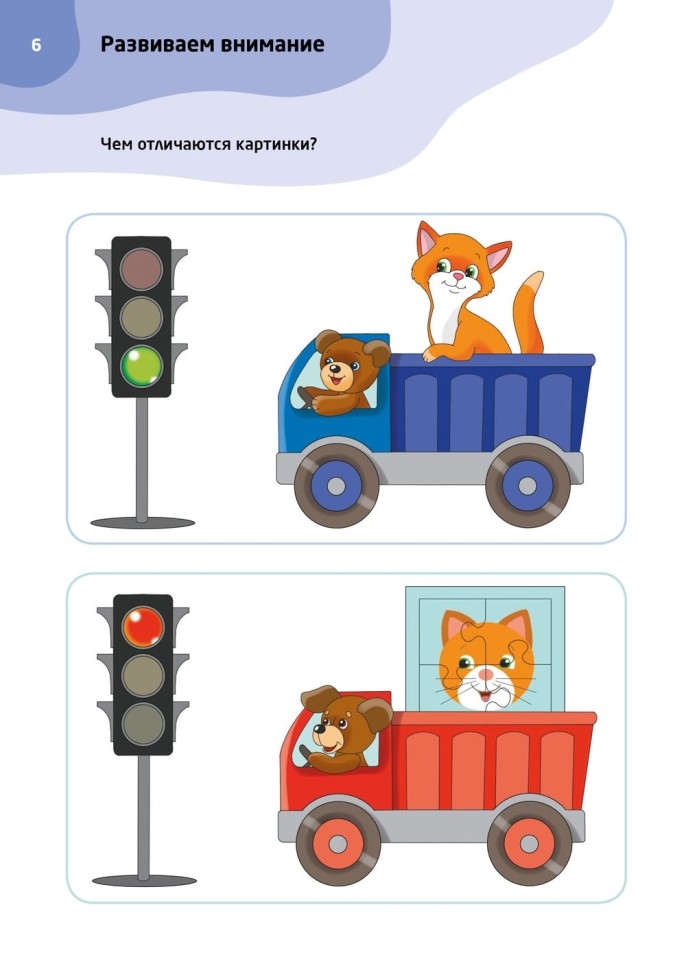 6

Развиваем внимание

Чем отличаются картинки?