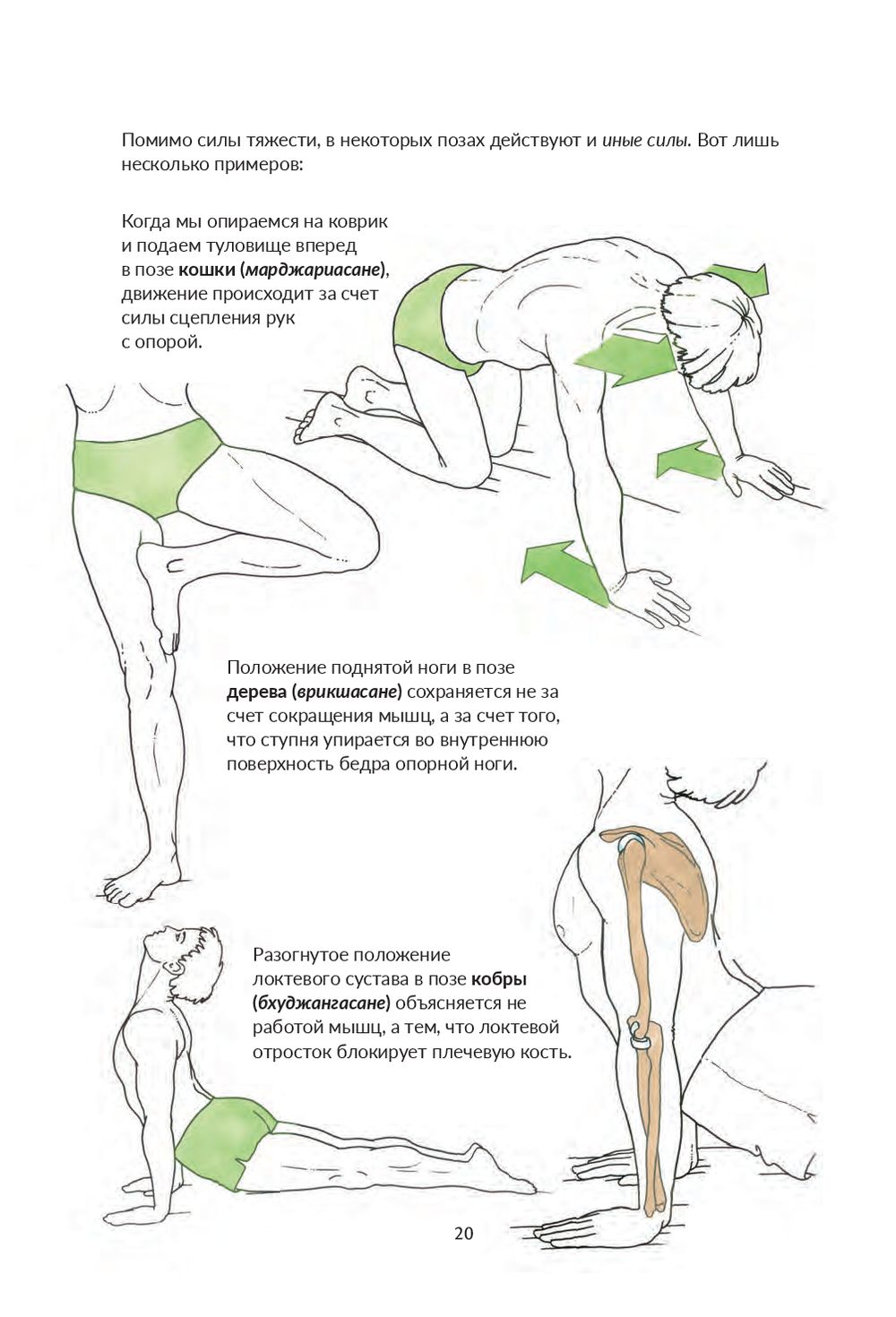 Помимо силы тяжести, в некоторых позах действуют и иные силы. Вот лишь несколько примеров:

Когда мы опираемся на коврик и подаем туловище вперед в позе кошки (марджариасане), движение происходит за счет силы сцепления рук с опорой.

Положение поднятой ноги в позе дерева (врикшасане) сохраняется не за счет сокращения мышц, а за счет того, что ступня упирается во внутреннюю поверхность бедра опорной ноги.

Разогнутое положение локтевого сустава в позе кобры (бхуджангасане) объясняется не работой мышц, а тем, что локтевой отросток блокирует плечевую кость.

20