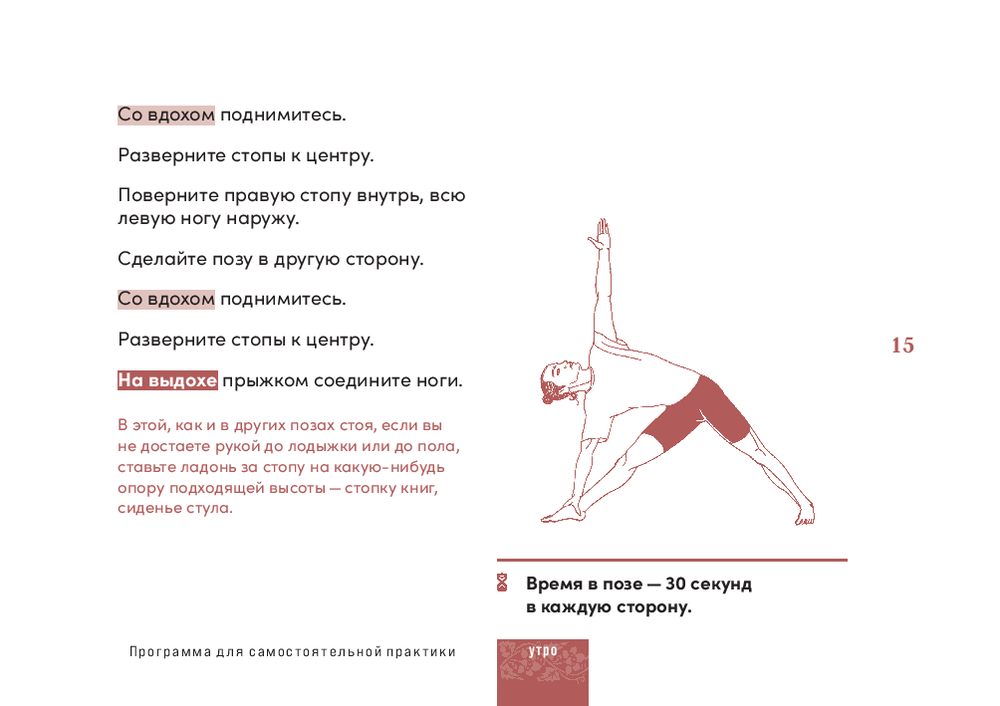 Со вдохом поднимитесь.

Разверните стопы к центру.

Поверните правую стопу внутрь, всю левую ногу наружу.

Сделайте позу в другую сторону.

Со вдохом поднимитесь.

Разверните стопы к центру.

На выдохе прыжком соедините ноги.

В этой, как и в других позах стоя, если вы не достаете рукой до лодыжки или до пола, ставьте ладонь за стопу на какую-нибудь опору подходящей высоты — стопку книг, сиденье стула.

15

Время в позе — 30 секунд в каждую сторону.

Программа для самостоятельной практики

утро