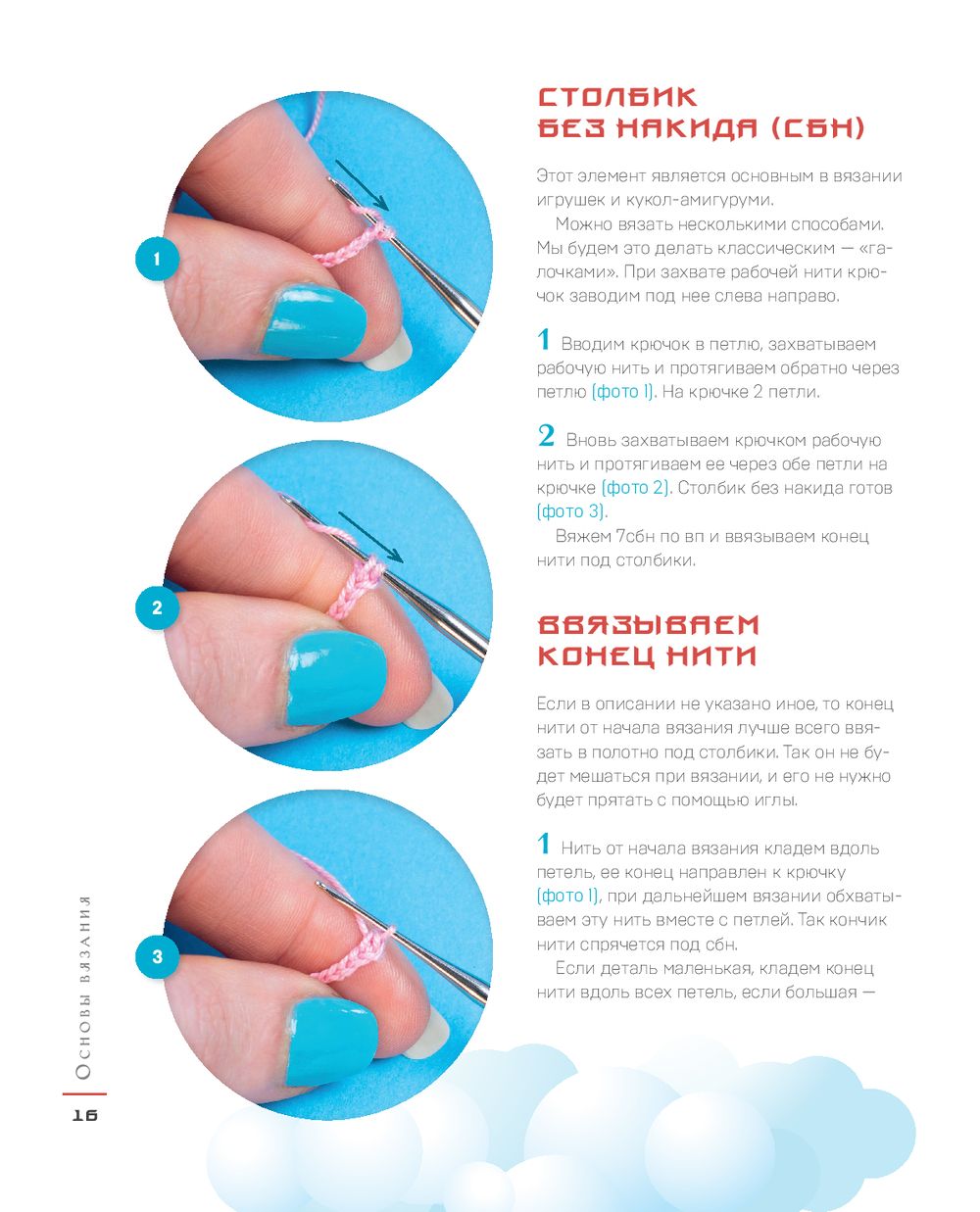 1

2

3

СТОЛБИК
БЕЗ НАКИДА (СБН)

Этот элемент является основным в вязании игрушек и кукол-амигуруми.

Можно вязать несколькими способами. Мы будем это делать классическим — «галочками». При захвате рабочей нити крючок заводим под нее слева направо.

1 Вводим крючок в петлю, захватываем рабочую нить и протягиваем обратно через петлю (фото 1). На крючке 2 петли.

2 Вновь захватываем крючком рабочую нить и протягиваем ее через обе петли на крючке (фото 2). Столбик без накида готов (фото 3).

Вяжем 7сбн по вп и ввязываем конец нити под столбики.

ВВЯЗЫВАЕМ
КОНЕЦ НИТИ

Если в описании не указано иное, то конец нити от начала вязания лучше всего ввязать в полотно под столбики. Так он не будет мешаться при вязании, и его не нужно будет прятать с помощью иглы.

1 Нить от начала вязания кладем вдоль петель, ее конец направлен к крючку (фото 1), при дальнейшем вязании обхватываем эту нить вместе с петлей. Так кончик нити спрячется под сбн.

Если деталь маленькая, кладем конец нити вдоль всех петель, если большая —

Основы вязания

16