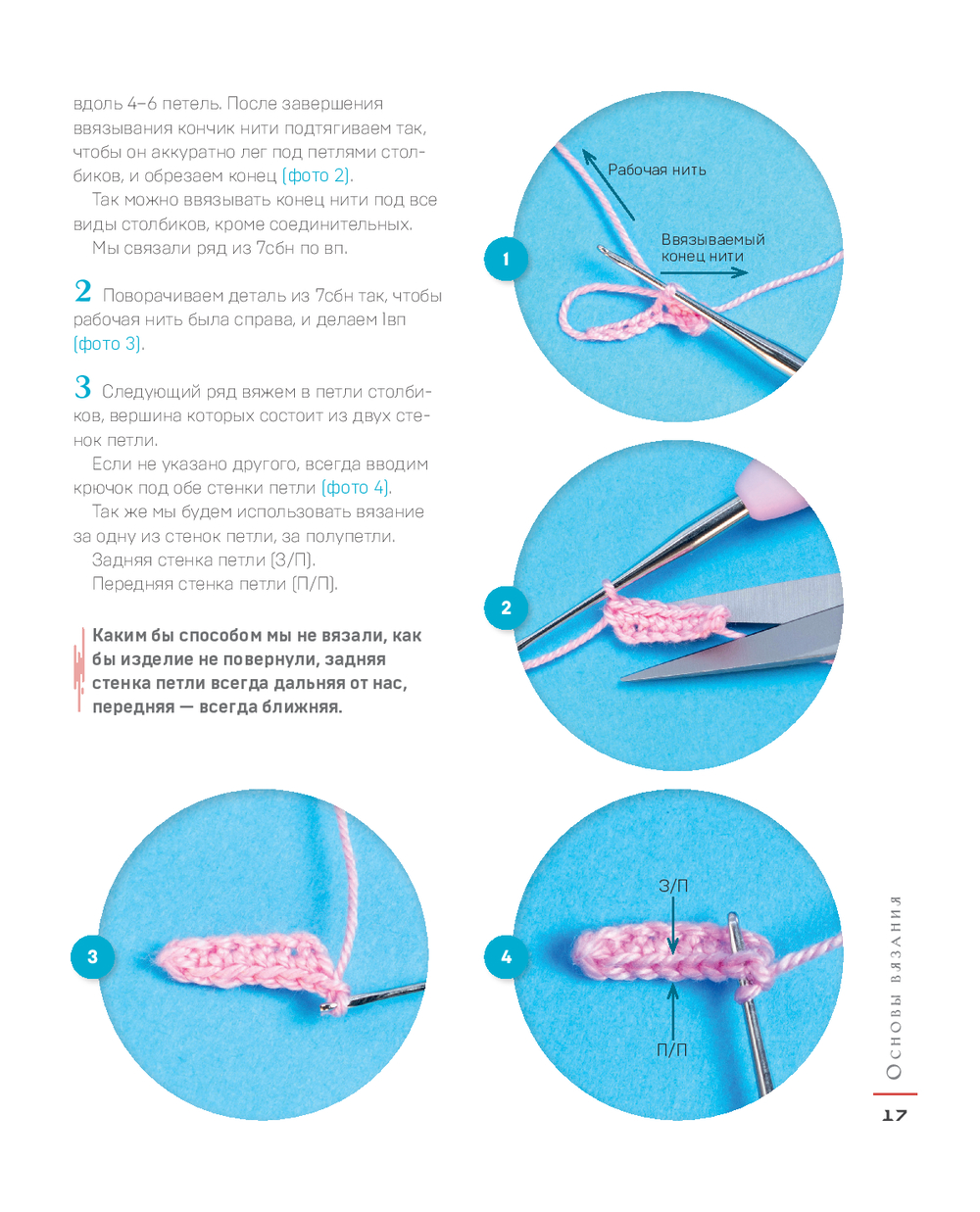 вдоль 4–6 петель. После завершения ввязывания кончик нити подтягиваем так, чтобы он аккуратно лег под петлями столбиков, и обрезаем конец (фото 2).

Так можно ввязывать конец нити под все виды столбиков, кроме соединительных.

Мы связали ряд из 7сбн по вп.

2 Поворачиваем деталь из 7сбн так, чтобы рабочая нить была справа, и делаем 1вп (фото 3).

3 Следующий ряд вяжем в петли столбиков, вершина которых состоит из двух стенок петли.

Если не указано другого, всегда вводим крючок под обе стенки петли (фото 4).

Так же мы будем использовать вязание за одну из стенок петли, за полупетли.

Задняя стенка петли (З/П).

Передняя стенка петли (П/П).

Каким бы способом мы не вязали, как бы изделие не повернули, задняя стенка петли всегда дальняя от нас, передняя — всегда ближняя.

1

Рабочая нить

Ввязываемый конец нити

2

3

4

З/П

П/П

Основы вязания

17