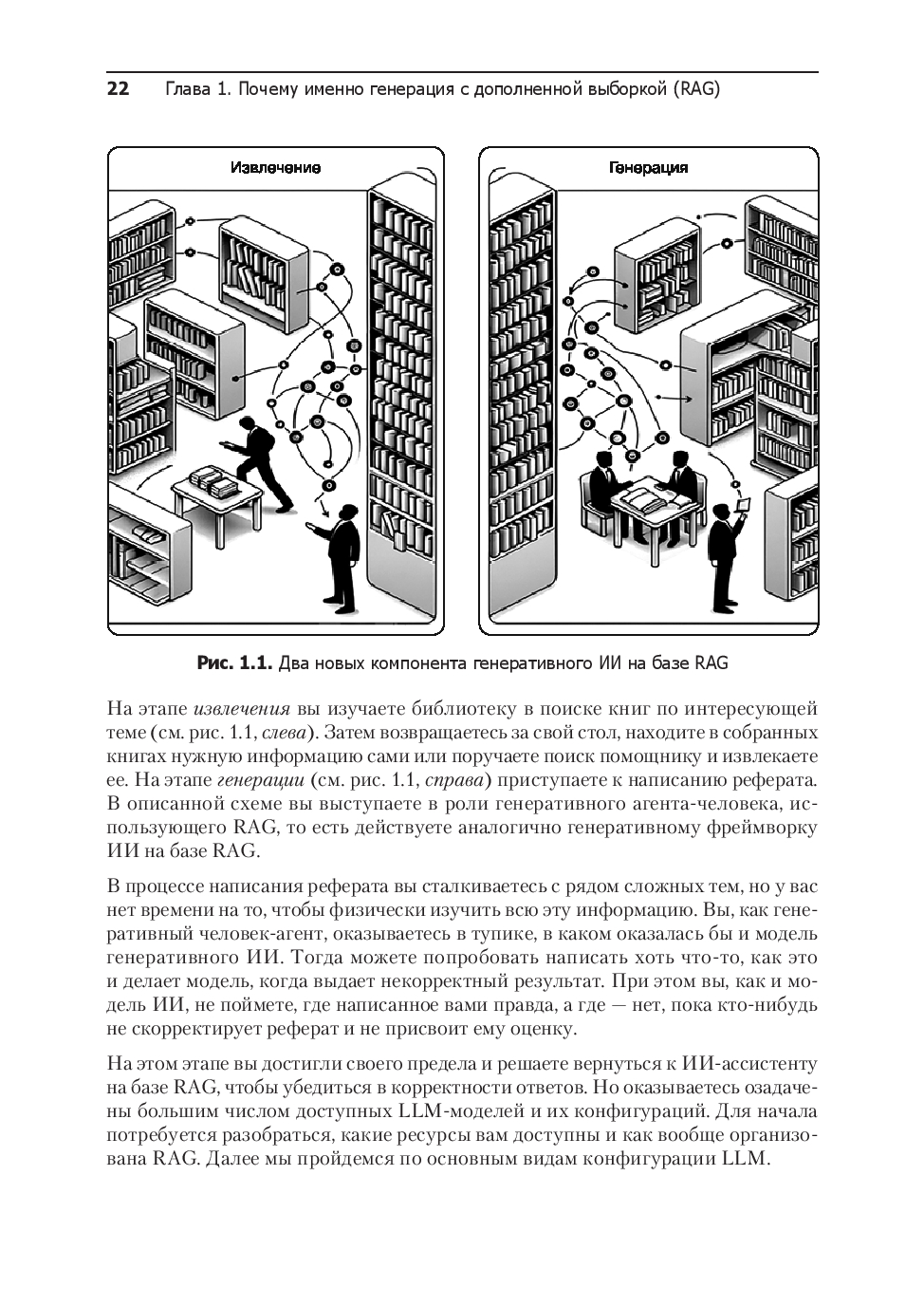 22 Глава 1. Почему именно генерация с дополненной выборкой (RAG)

Извлечение

Генерация

Рис. 1.1. Два новых компонента генеративного ИИ на базе RAG

На этапе извлечения вы изучаете библиотеку в поиске книг по интересующей теме (см. рис. 1.1, слева). Затем возвращаетесь за свой стол, находите в собранных книгах нужную информацию сами или поручаете поиск помощнику и извлекаете ее. На этапе генерации (см. рис. 1.1, справа) приступаете к написанию реферата. В описанной схеме вы выступаете в роли генеративного агента-человека, использующего RAG, то есть действуете аналогично генеративному фреймворку ИИ на базе RAG.

В процессе написания реферата вы сталкиваетесь с рядом сложных тем, но у вас нет времени на то, чтобы физически изучить всю эту информацию. Вы, как генеративный человек-агент, оказываетесь в тупике, в каком оказалась бы и модель генеративного ИИ. Тогда можете попробовать написать хоть что-то, как это и делает модель, когда выдает некорректный результат. При этом вы, как и модель ИИ, не поймете, где написанное вами правда, а где — нет, пока кто-нибудь не скорректирует реферат и не присвоит ему оценку.

На этом этапе вы достигли своего предела и решаете вернуться к ИИ-ассистенту на базе RAG, чтобы убедиться в корректности ответов. Но оказываетесь озадачены большим числом доступных LLM-моделей и их конфигураций. Для начала потребуется разобраться, какие ресурсы вам доступны и как вообще организована RAG. Далее мы пройдемся по основным видам конфигурации LLM.