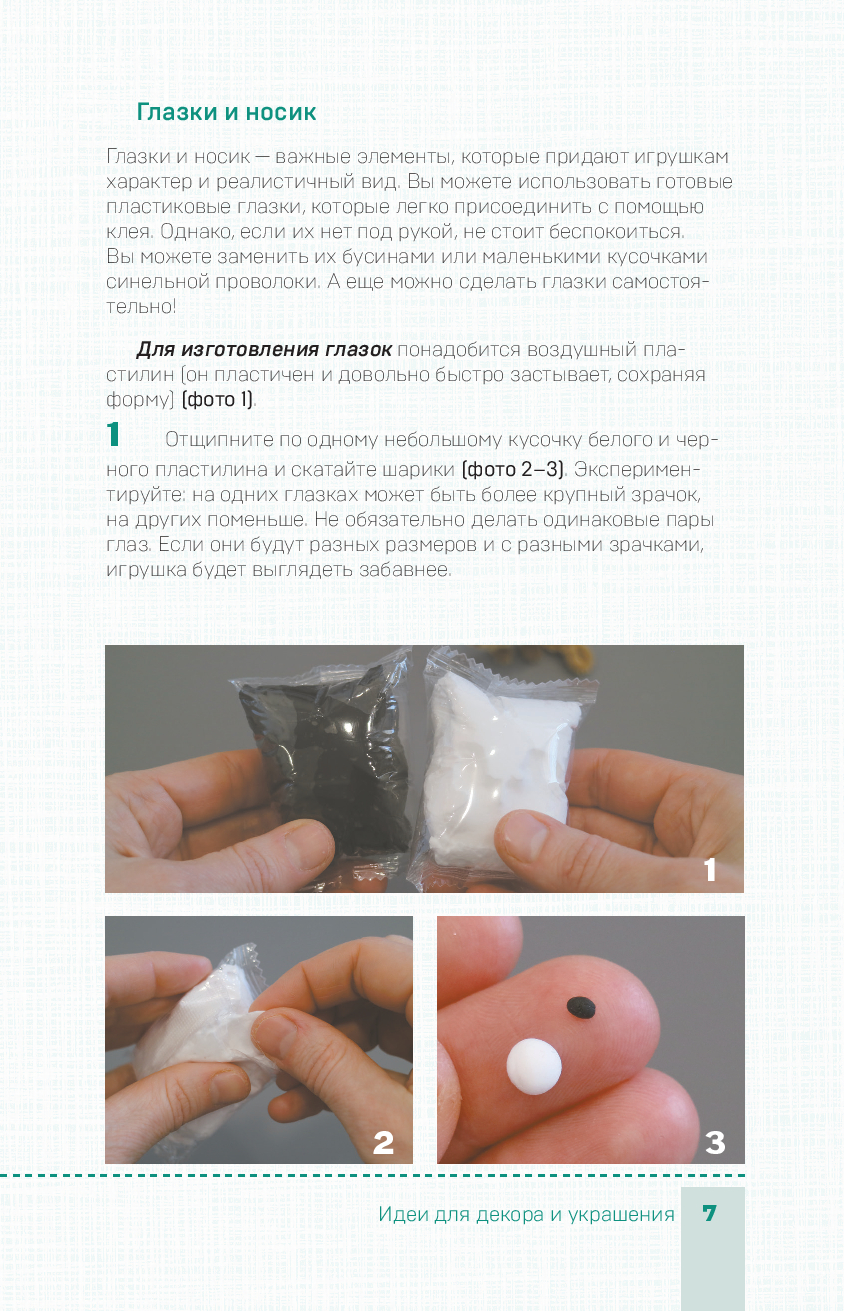 Глазки и носик

Глазки и носик — важные элементы, которые придают игрушкам характер и реалистичный вид. Вы можете использовать готовые пластиковые глазки, которые легко присоединить с помощью клея. Однако, если их нет под рукой, не стоит беспокоиться. Вы можете заменить их бусинами или маленькими кусочками синельной проволоки. А еще можно сделать глазки самостоятельно!

Для изготовления глазок понадобится воздушный пластилин (он пластичен и довольно быстро застывает, сохраняя форму) (фото 1).

1 Отщипните по одному небольшому кусочку белого и черного пластилина и скатайте шарики (фото 2–3). Экспериментируйте: на одних глазках может быть более крупный зрачок, на других поменьше. Не обязательно делать одинаковые пары глаз. Если они будут разных размеров и с разными зрачками, игрушка будет выглядеть забавнее.

1

2

3

Идеи для декора и украшения 7