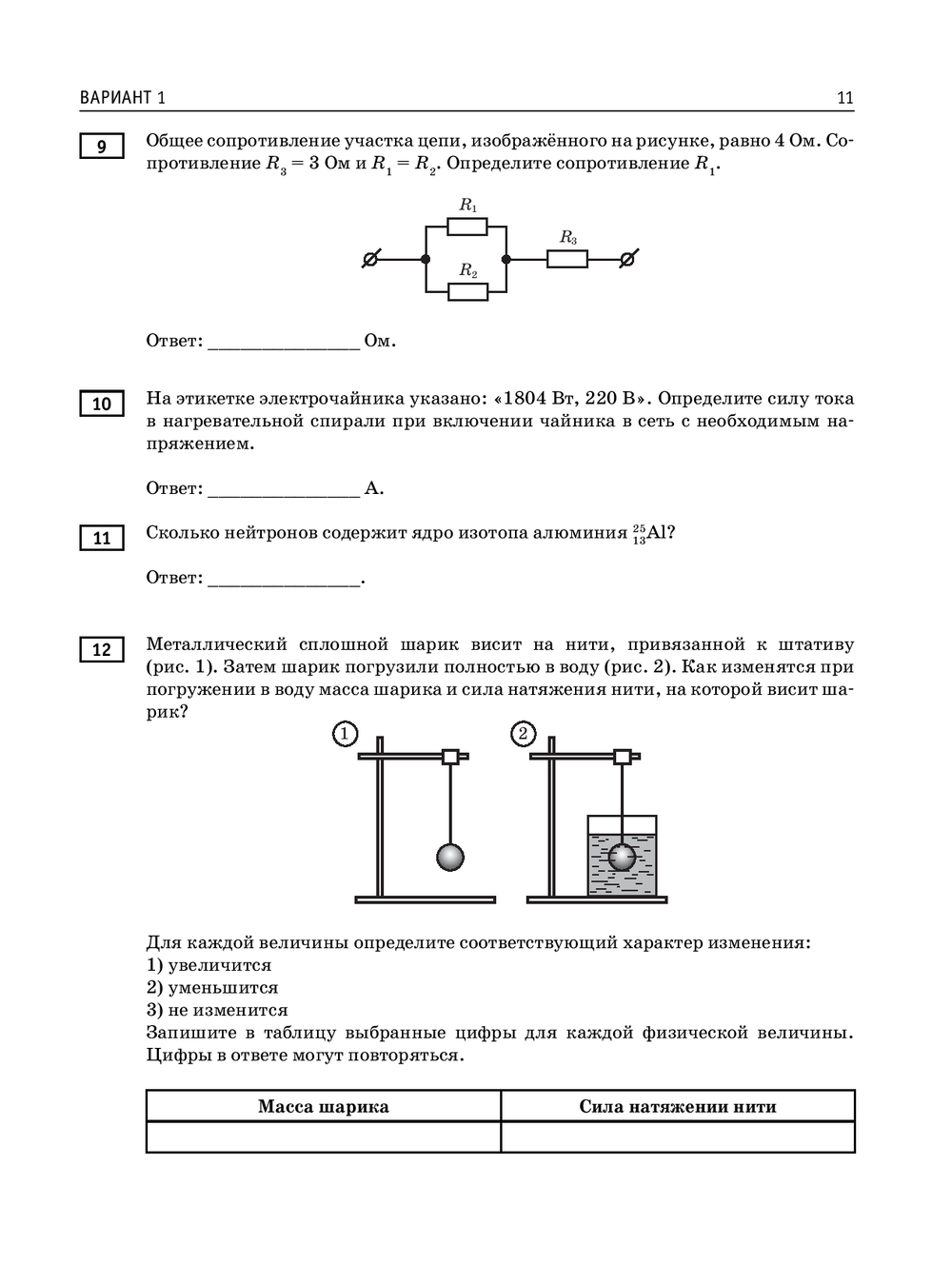 ВАРИАНТ 1

11

9

Общее сопротивление участка цепи, изображённого на рисунке, равно 4 Ом. Сопротивление $R_3 = 3$ Ом и $R_1 = R_2$. Определите сопротивление $R_1$.

$R_1$

$R_2$

$R_3$

Ответ: ________________ Ом.

10

На этикетке электрочайника указано: «1804 Вт, 220 В». Определите силу тока в нагревательной спирали при включении чайника в сеть с необходимым напряжением.

Ответ: ________________ А.

11

Сколько нейтронов содержит ядро изотопа алюминия $^{25}_{13}Al$?

Ответ: ________________.

12

Металлический сплошной шарик висит на нити, привязанной к штативу (рис. 1). Затем шарик погрузили полностью в воду (рис. 2). Как изменятся при погружении в воду масса шарика и сила натяжения нити, на которой висит шарик?

1

2

Для каждой величины определите соответствующий характер изменения:
1) увеличится
2) уменьшится
3) не изменится
Запишите в таблицу выбранные цифры для каждой физической величины. Цифры в ответе могут повторяться.

| Масса шарика | Сила натяжении нити |
|---|---|
| | |