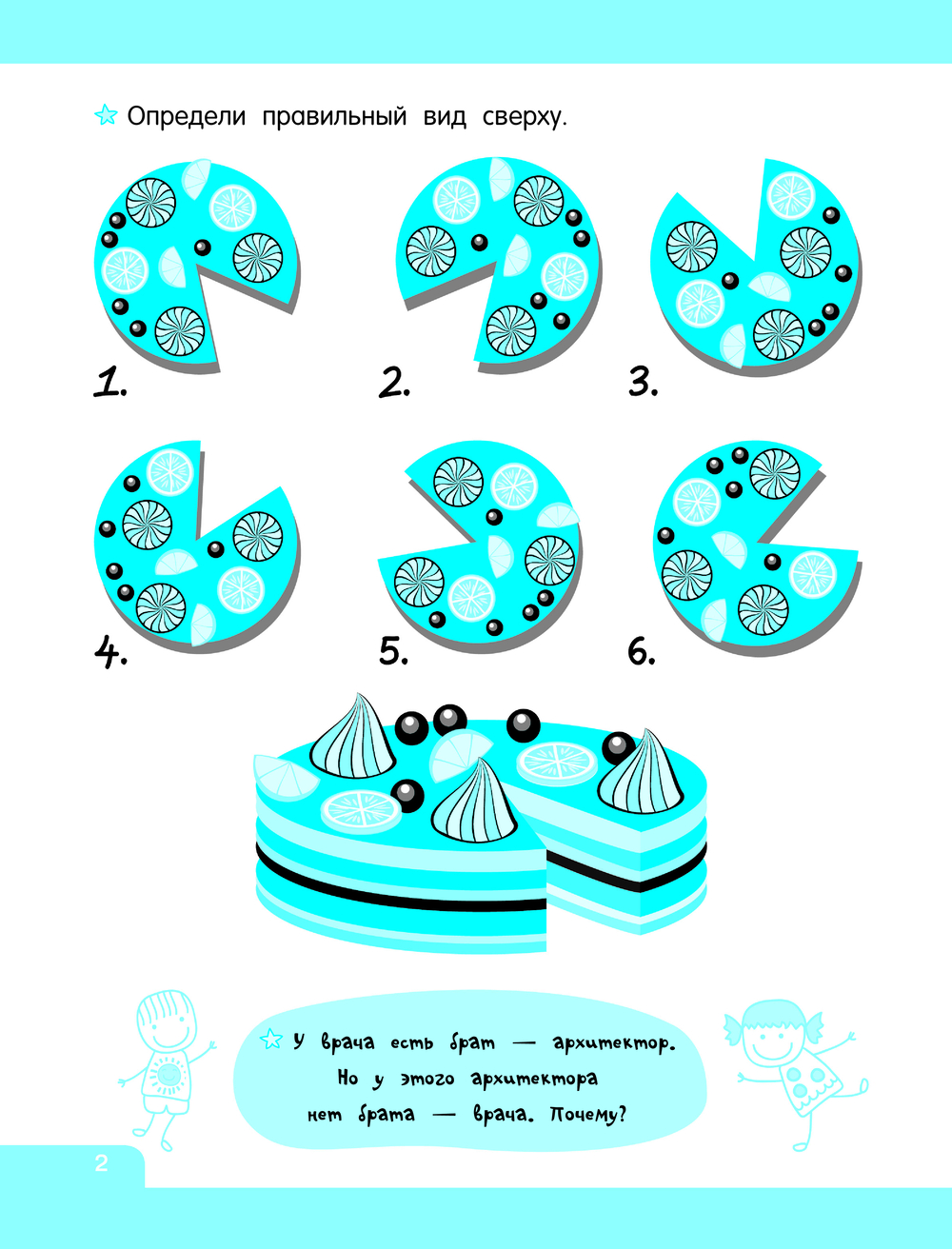 Определи правильный вид сверху.

1.

2.

3.

4.

5.

6.

У врача есть брат — архитектор. Но у этого архитектора нет брата — врача. Почему?

2