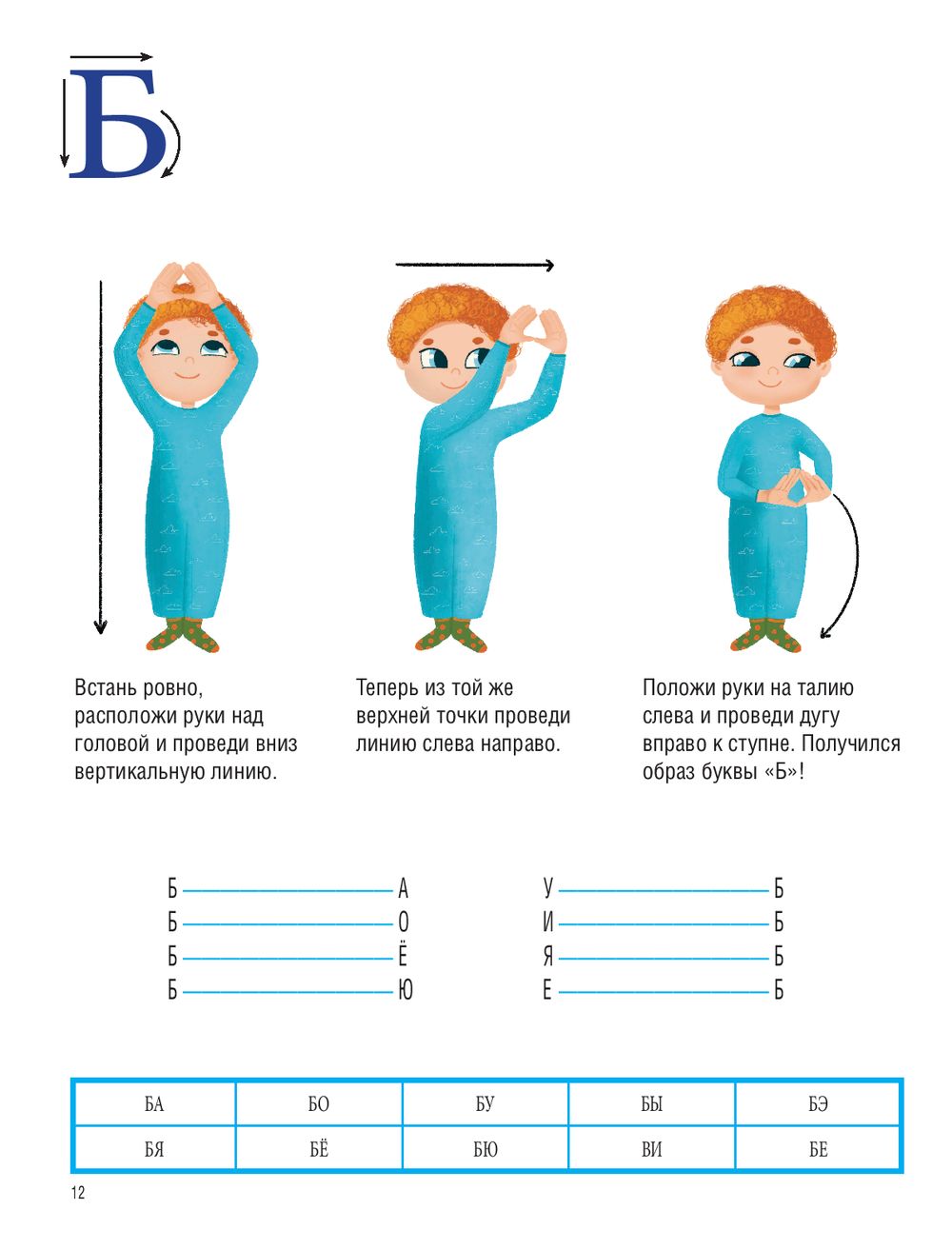 Б

Встань ровно, расположи руки над головой и проведи вниз вертикальную линию.

Теперь из той же верхней точки проведи линию слева направо.

Положи руки на талию слева и проведи дугу вправо к ступне. Получился образ буквы «Б»!

Б А
Б О
Б Ё
Б Ю

У Б
И Б
Я Б
Е Б

| БА | БО | БУ | БЫ | БЭ |
|---|---|---|---|---|
| БЯ | БЁ | БЮ | ВИ | БЕ |

12