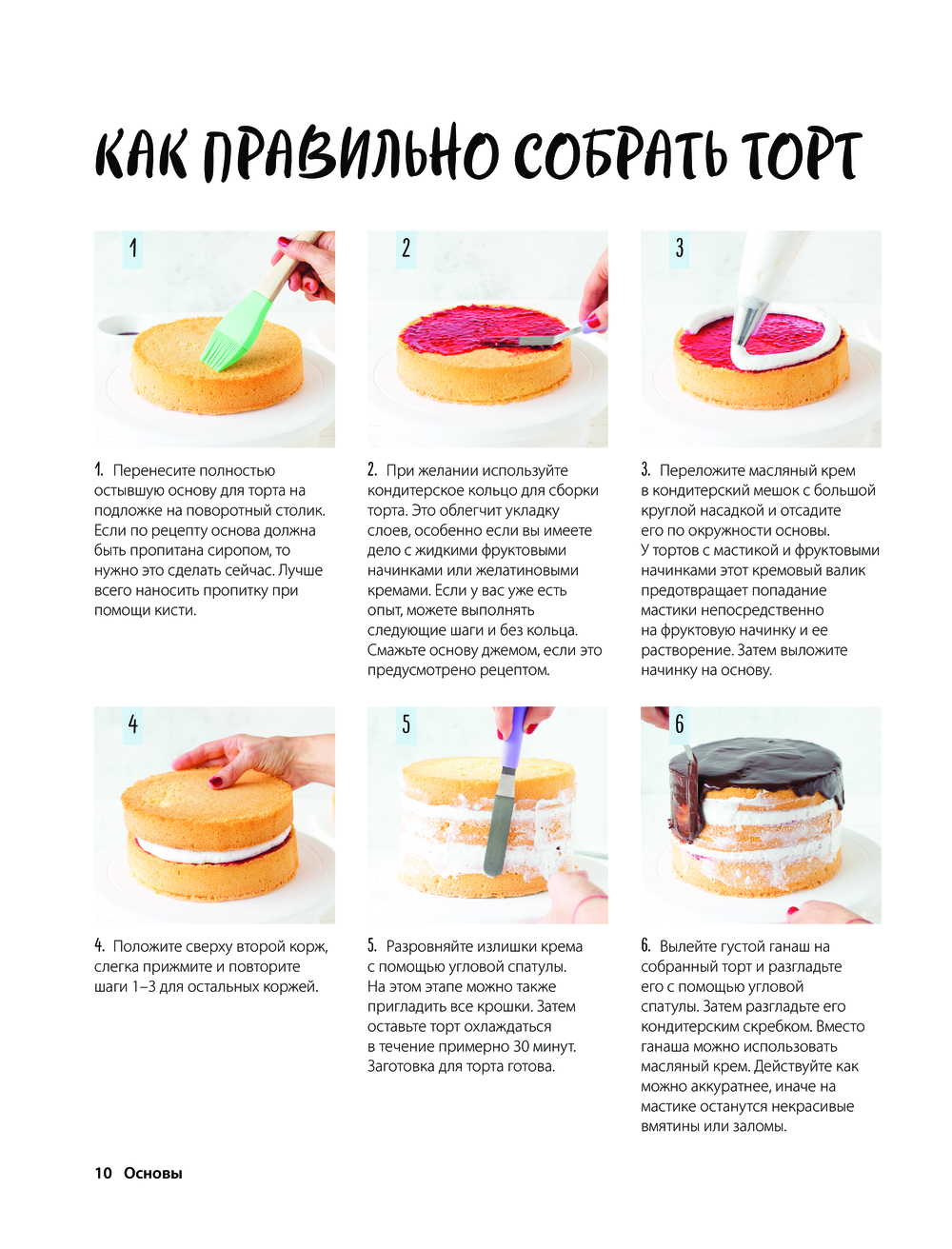 КАК ПРАВИЛЬНО СОБРАТЬ ТОРТ

1

2

3

1. Перенесите полностью остывшую основу для торта на подложке на поворотный столик. Если по рецепту основа должна быть пропитана сиропом, то нужно это сделать сейчас. Лучше всего наносить пропитку при помощи кисти.

2. При желании используйте кондитерское кольцо для сборки торта. Это облегчит укладку слоев, особенно если вы имеете дело с жидкими фруктовыми начинками или желатиновыми кремами. Если у вас уже есть опыт, можете выполнять следующие шаги и без кольца. Смажьте основу джемом, если это предусмотрено рецептом.

3. Переложите масляный крем в кондитерский мешок с большой круглой насадкой и отсадите его по окружности основы. У тортов с мастикой и фруктовыми начинками этот кремовый валик предотвращает попадание мастики непосредственно на фруктовую начинку и ее растворение. Затем выложите начинку на основу.

4

5

6

4. Положите сверху второй корж, слегка прижмите и повторите шаги 1–3 для остальных коржей.

5. Разровняйте излишки крема с помощью угловой спатулы. На этом этапе можно также пригладить все крошки. Затем оставьте торт охлаждаться в течение примерно 30 минут. Заготовка для торта готова.

6. Вылейте густой ганаш на собранный торт и разгладьте его с помощью угловой спатулы. Затем разгладьте его кондитерским скребком. Вместо ганаша можно использовать масляный крем. Действуйте как можно аккуратнее, иначе на мастике останутся некрасивые вмятины или заломы.

10 Основы