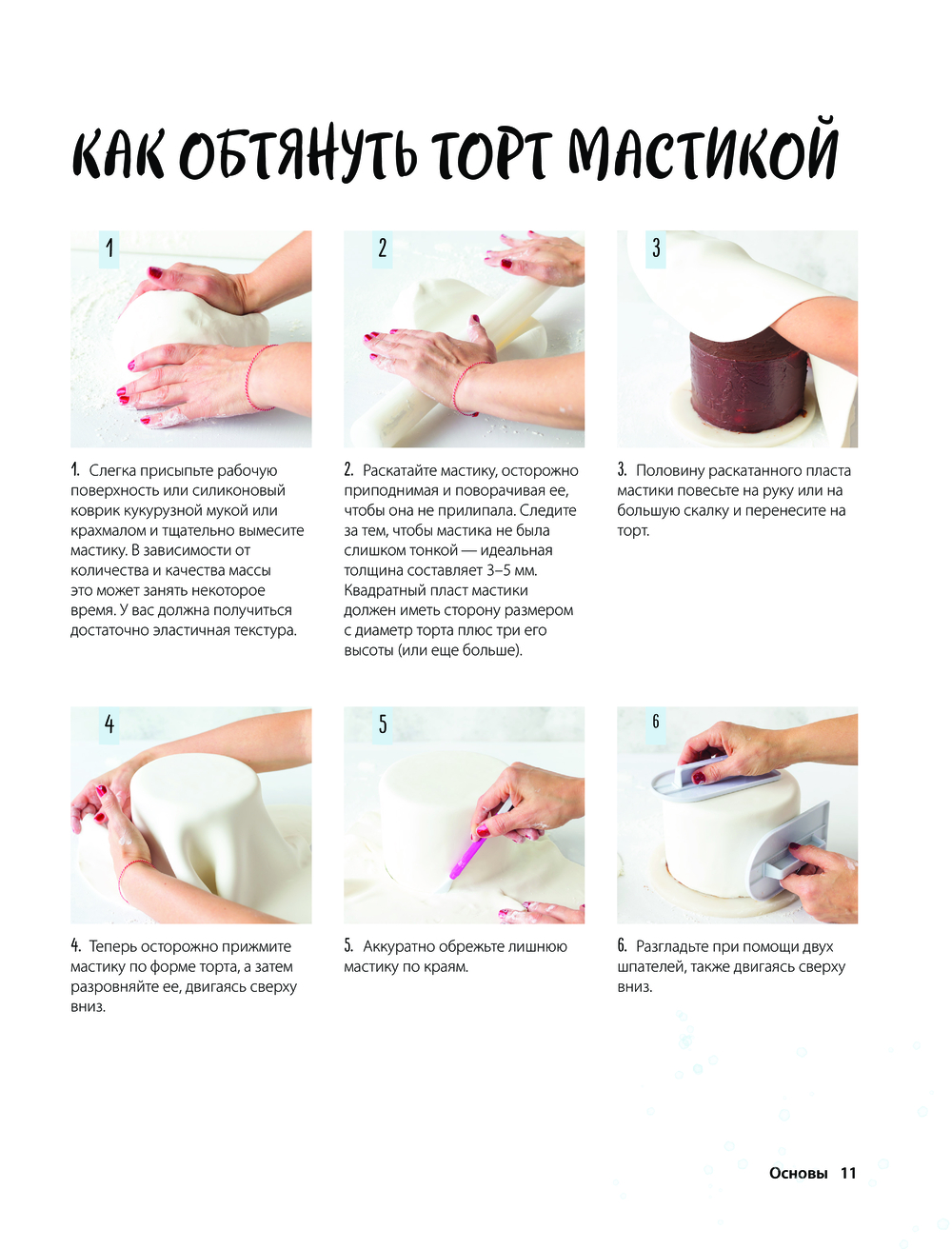 КАК ОБТЯНУТЬ ТОРТ МАСТИКОЙ

1

2

3

1. Слегка присыпьте рабочую поверхность или силиконовый коврик кукурузной мукой или крахмалом и тщательно вымесите мастику. В зависимости от количества и качества массы это может занять некоторое время. У вас должна получиться достаточно эластичная текстура.

2. Раскатайте мастику, осторожно приподнимая и поворачивая ее, чтобы она не прилипала. Следите за тем, чтобы мастика не была слишком тонкой — идеальная толщина составляет 3–5 мм. Квадратный пласт мастики должен иметь сторону размером с диаметр торта плюс три его высоты (или еще больше).

3. Половину раскатанного пласта мастики повесьте на руку или на большую скалку и перенесите на торт.

4

5

6

4. Теперь осторожно прижмите мастику по форме торта, а затем разровняйте ее, двигаясь сверху вниз.

5. Аккуратно обрежьте лишнюю мастику по краям.

6. Разгладьте при помощи двух шпателей, также двигаясь сверху вниз.

Основы 11