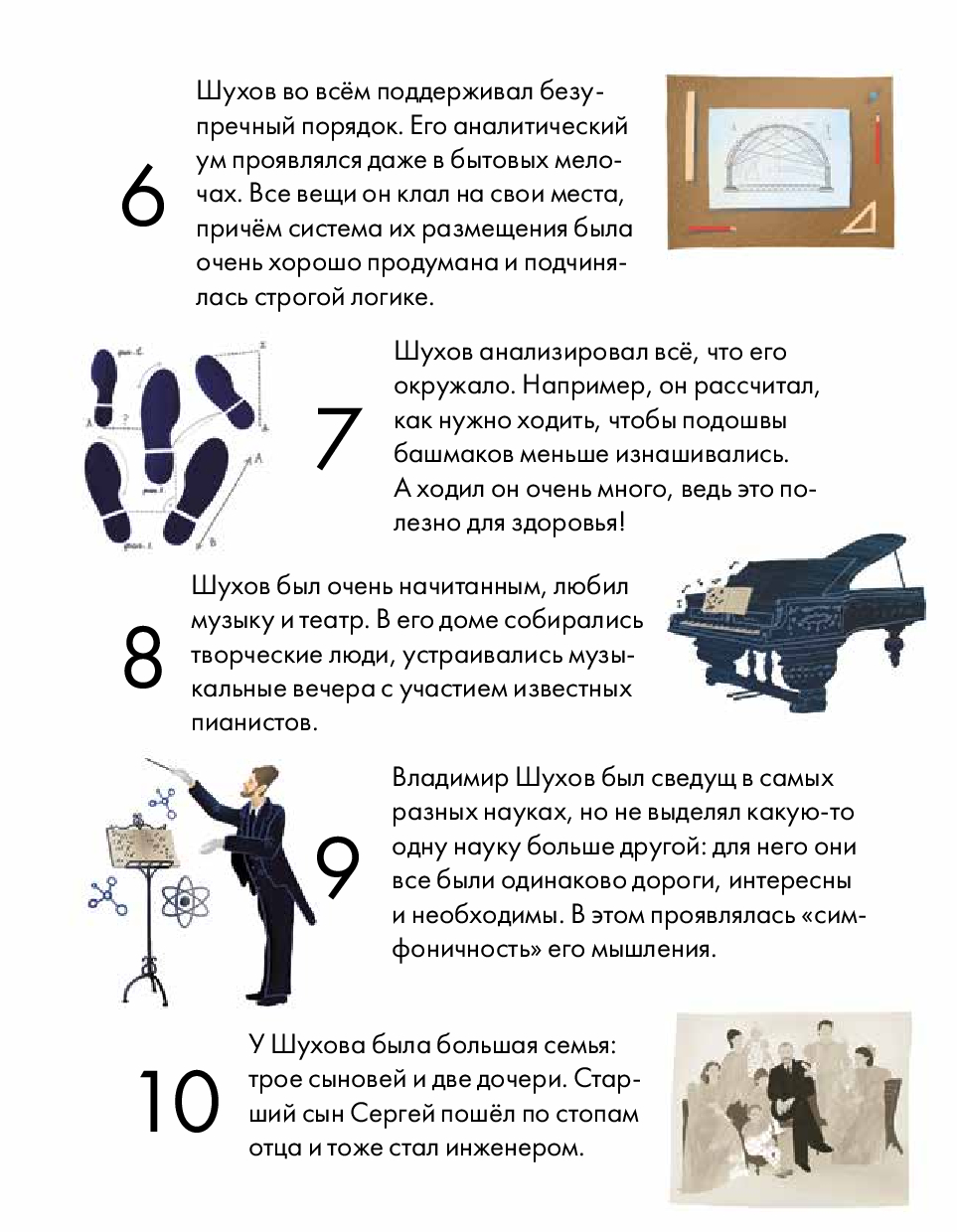 6

Шухов во всём поддерживал безупречный порядок. Его аналитический ум проявлялся даже в бытовых мелочах. Все вещи он клал на свои места, причём система их размещения была очень хорошо продумана и подчинялась строгой логике.

7

Шухов анализировал всё, что его окружало. Например, он рассчитал, как нужно ходить, чтобы подошвы башмаков меньше изнашивались. А ходил он очень много, ведь это полезно для здоровья!

8

Шухов был очень начитанным, любил музыку и театр. В его доме собирались творческие люди, устраивались музыкальные вечера с участием известных пианистов.

9

Владимир Шухов был сведущ в самых разных науках, но не выделял какую-то одну науку больше другой: для него они все были одинаково дороги, интересны и необходимы. В этом проявлялась «симфоничность» его мышления.

10

У Шухова была большая семья: трое сыновей и две дочери. Старший сын Сергей пошёл по стопам отца и тоже стал инженером.