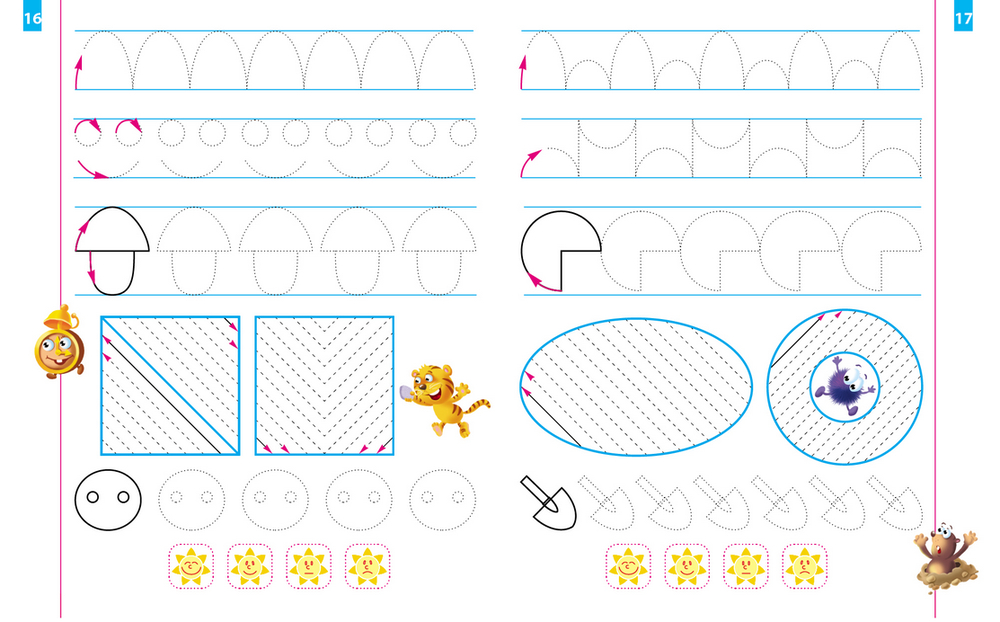 16

17