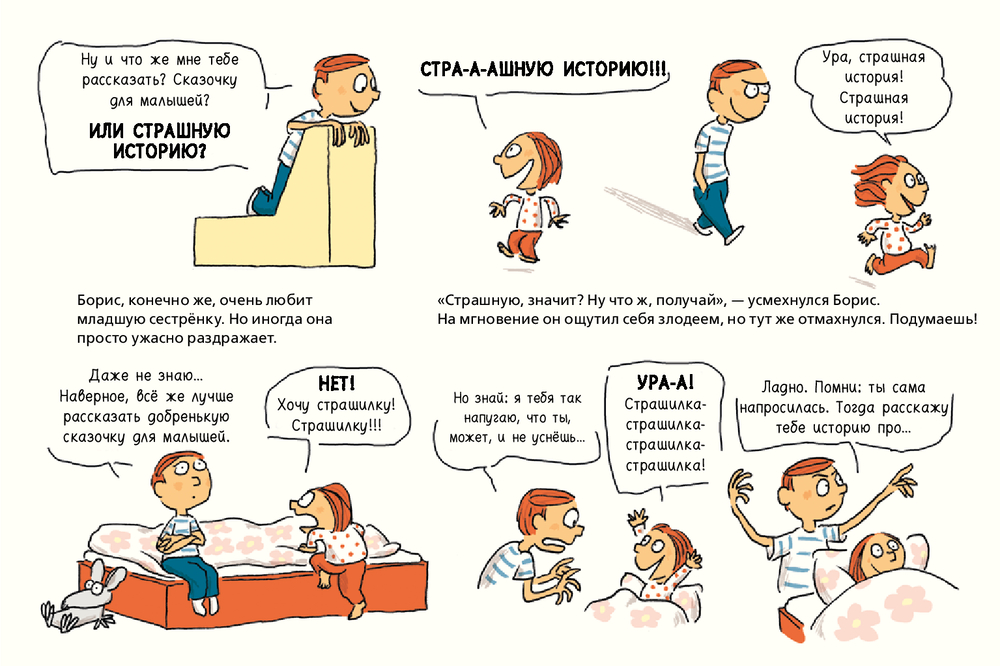 Ну и что же мне тебе рассказать? Сказочку для малышей?

ИЛИ СТРАШНУЮ ИСТОРИЮ?

СТРА-А-АШНУЮ ИСТОРИЮ!!!

Ура, страшная история! Страшная история!

Борис, конечно же, очень любит младшую сестрёнку. Но иногда она просто ужасно раздражает.

«Страшную, значит? Ну что ж, получай», — усмехнулся Борис. На мгновение он ощутил себя злодеем, но тут же отмахнулся. Подумаешь!

Даже не знаю... Наверное, всё же лучше рассказать добренькую сказочку для малышей.

НЕТ! Хочу страшилку! Страшилку!!!

Но знай: я тебя так напугаю, что ты, может, и не уснёшь...

УРА-А! Страшилка-страшилка-страшилка-страшилка!

Ладно. Помни: ты сама напросилась. Тогда расскажу тебе историю про...