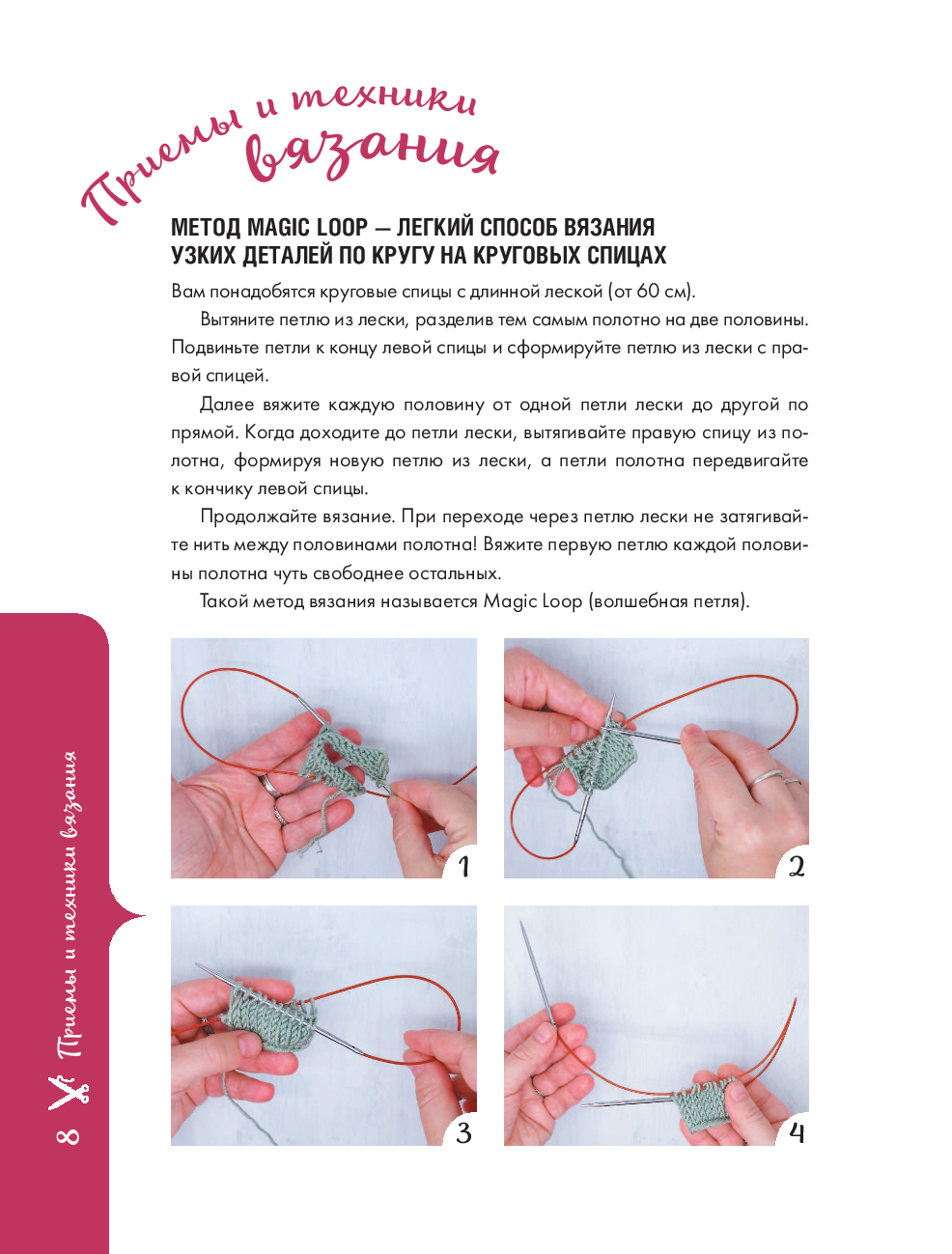 Приемы и техники вязания

МЕТОД MAGIC LOOP — ЛЕГКИЙ СПОСОБ ВЯЗАНИЯ УЗКИХ ДЕТАЛЕЙ ПО КРУГУ НА КРУГОВЫХ СПИЦАХ

Вам понадобятся круговые спицы с длинной леской (от 60 см).

Вытяните петлю из лески, разделив тем самым полотно на две половины. Подвиньте петли к концу левой спицы и сформируйте петлю из лески с правой спицей.

Далее вяжите каждую половину от одной петли лески до другой по прямой. Когда доходите до петли лески, вытягивайте правую спицу из полотна, формируя новую петлю из лески, а петли полотна передвигайте к кончику левой спицы.

Продолжайте вязание. При переходе через петлю лески не затягивайте нить между половинами полотна! Вяжите первую петлю каждой половины полотна чуть свободнее остальных.

Такой метод вязания называется Magic Loop (волшебная петля).

1

2

3

4

8 Приемы и техники вязания