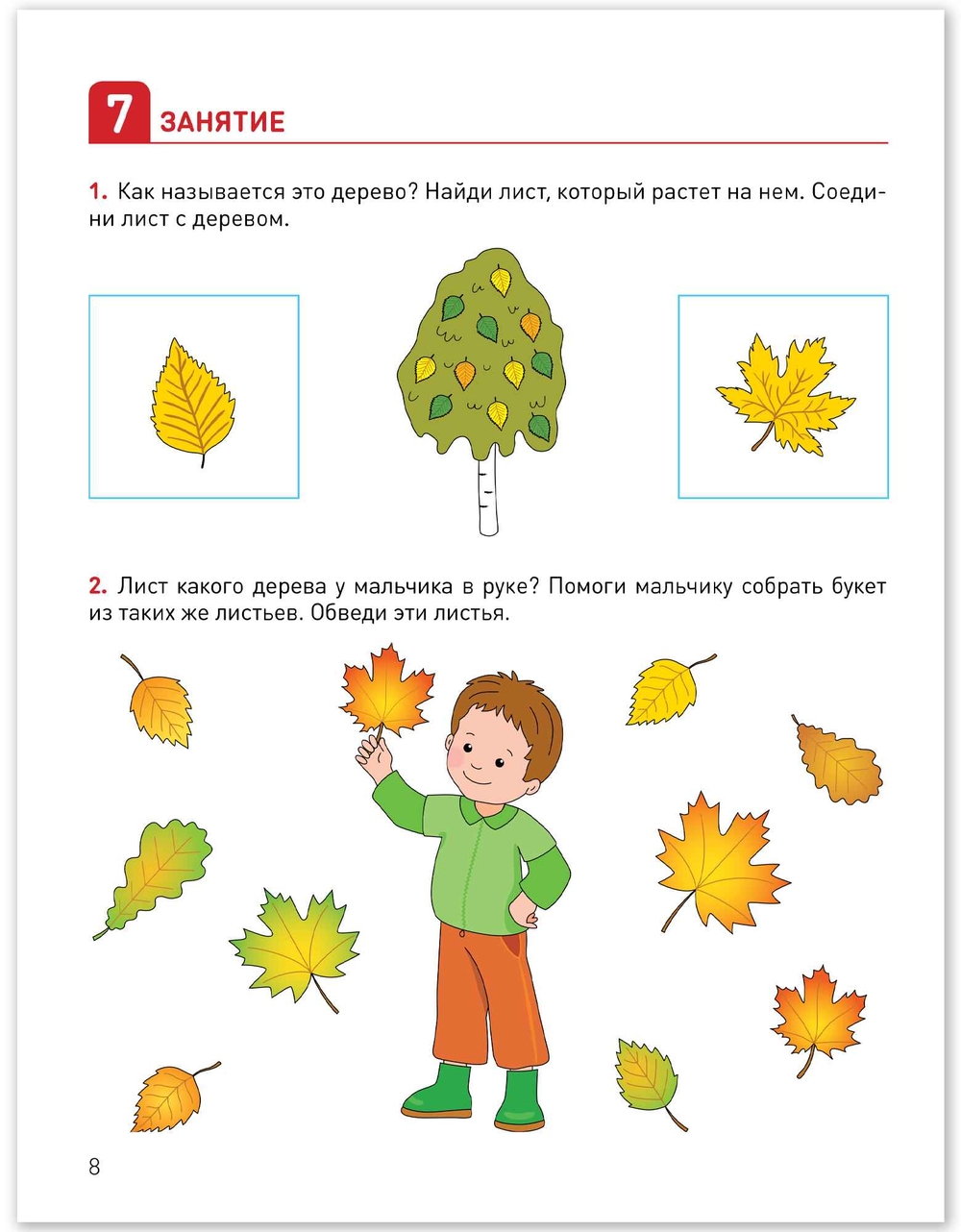 7 ЗАНЯТИЕ

1. Как называется это дерево? Найди лист, который растет на нем. Соедини лист с деревом.

2. Лист какого дерева у мальчика в руке? Помоги мальчику собрать букет из таких же листьев. Обведи эти листья.

8