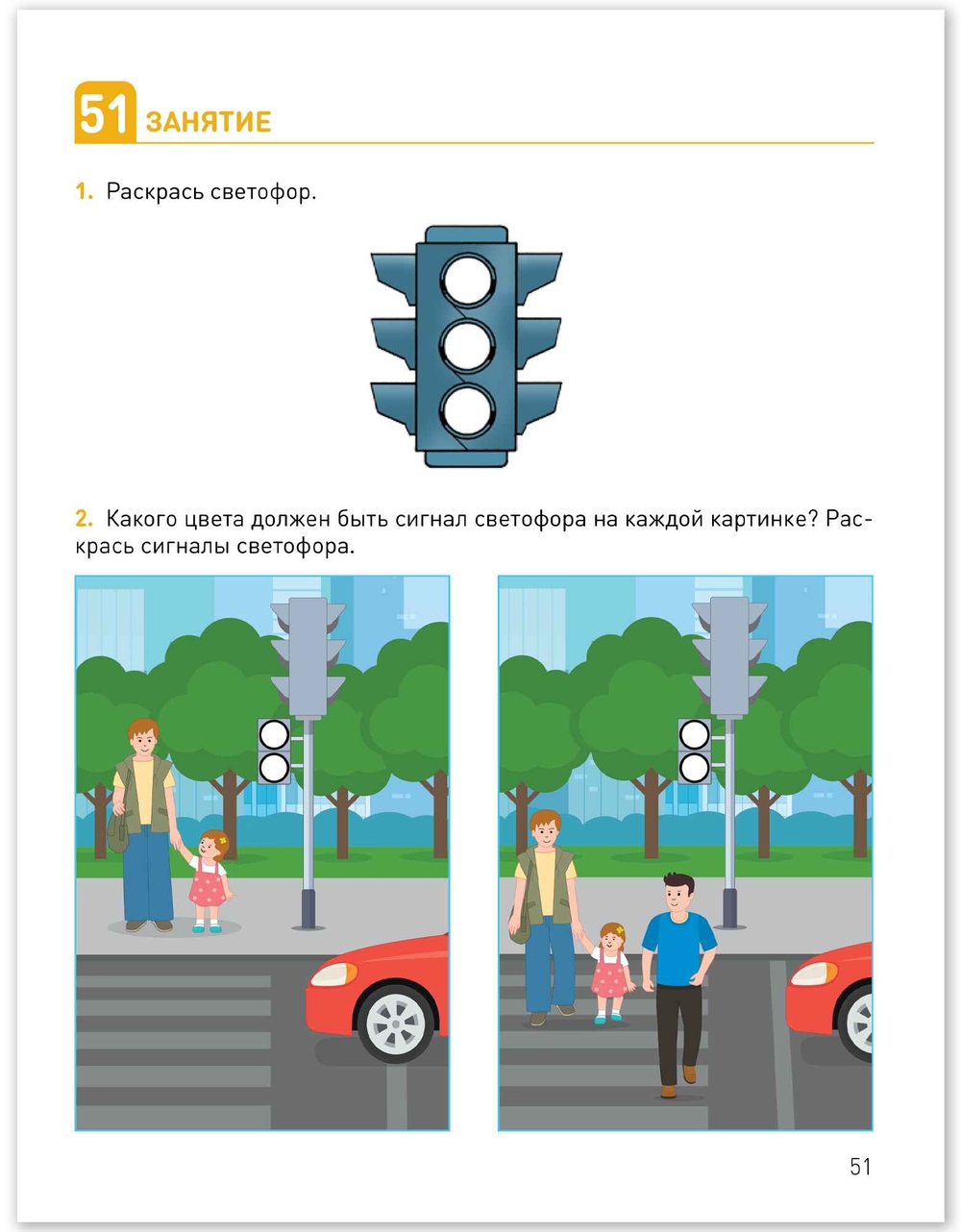 51 ЗАНЯТИЕ

1. Раскрась светофор.

2. Какого цвета должен быть сигнал светофора на каждой картинке? Раскрась сигналы светофора.

51