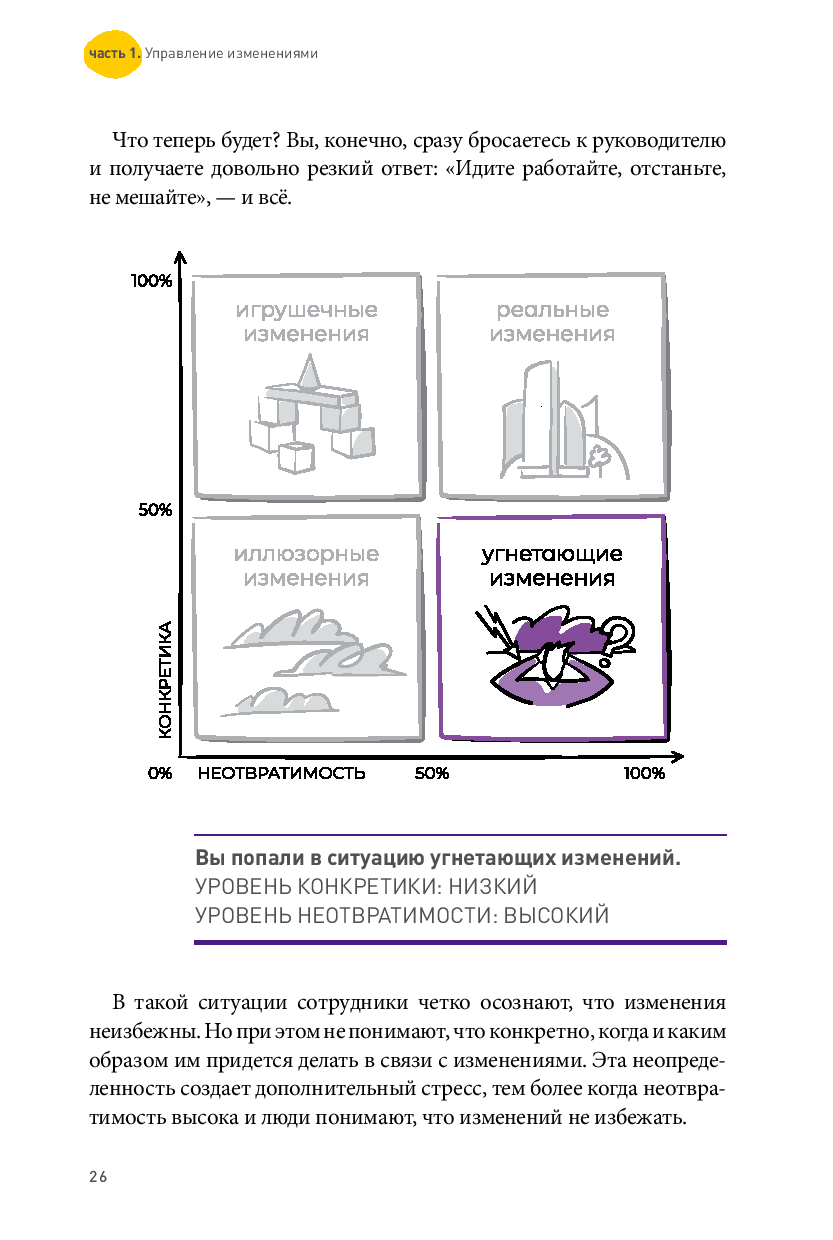 часть 1. Управление изменениями

Что теперь будет? Вы, конечно, сразу бросаетесь к руководителю и получаете довольно резкий ответ: «Идите работайте, отстаньте, не мешайте», — и всё.

100%

игрушечные изменения

реальные изменения

50%

иллюзорные изменения

угнетающие изменения

КОНКРЕТИКА

0%

НЕОТВРАТИМОСТЬ

50%

100%

Вы попали в ситуацию угнетающих изменений.
УРОВЕНЬ КОНКРЕТИКИ: НИЗКИЙ
УРОВЕНЬ НЕОТВРАТИМОСТИ: ВЫСОКИЙ

В такой ситуации сотрудники четко осознают, что изменения неизбежны. Но при этом не понимают, что конкретно, когда и каким образом им придется делать в связи с изменениями. Эта неопределенность создает дополнительный стресс, тем более когда неотвратимость высока и люди понимают, что изменений не избежать.

26