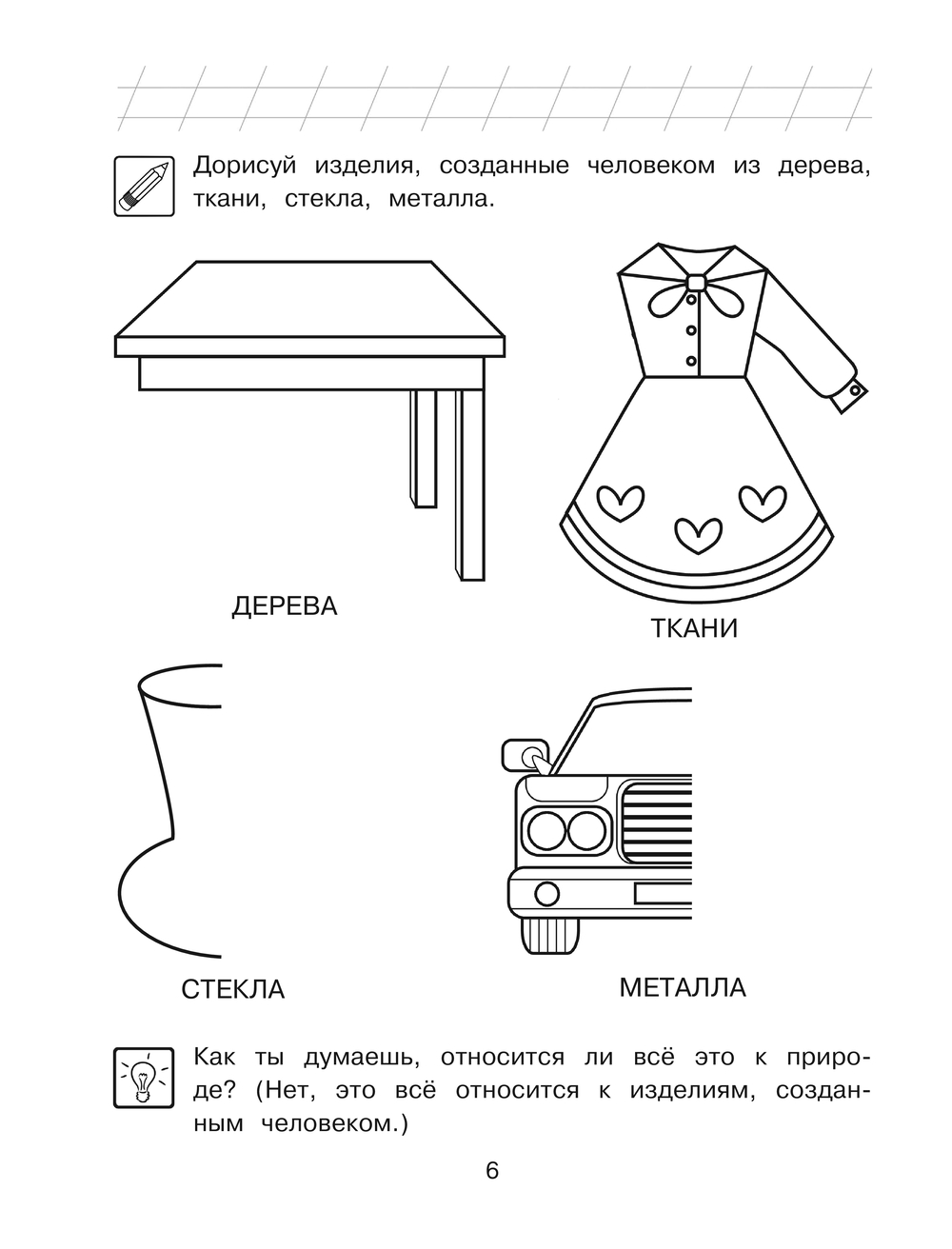 Дорисуй изделия, созданные человеком из дерева, ткани, стекла, металла.

ДЕРЕВА

ТКАНИ

СТЕКЛА

МЕТАЛЛА

Как ты думаешь, относится ли всё это к природе? (Нет, это всё относится к изделиям, созданным человеком.)

6