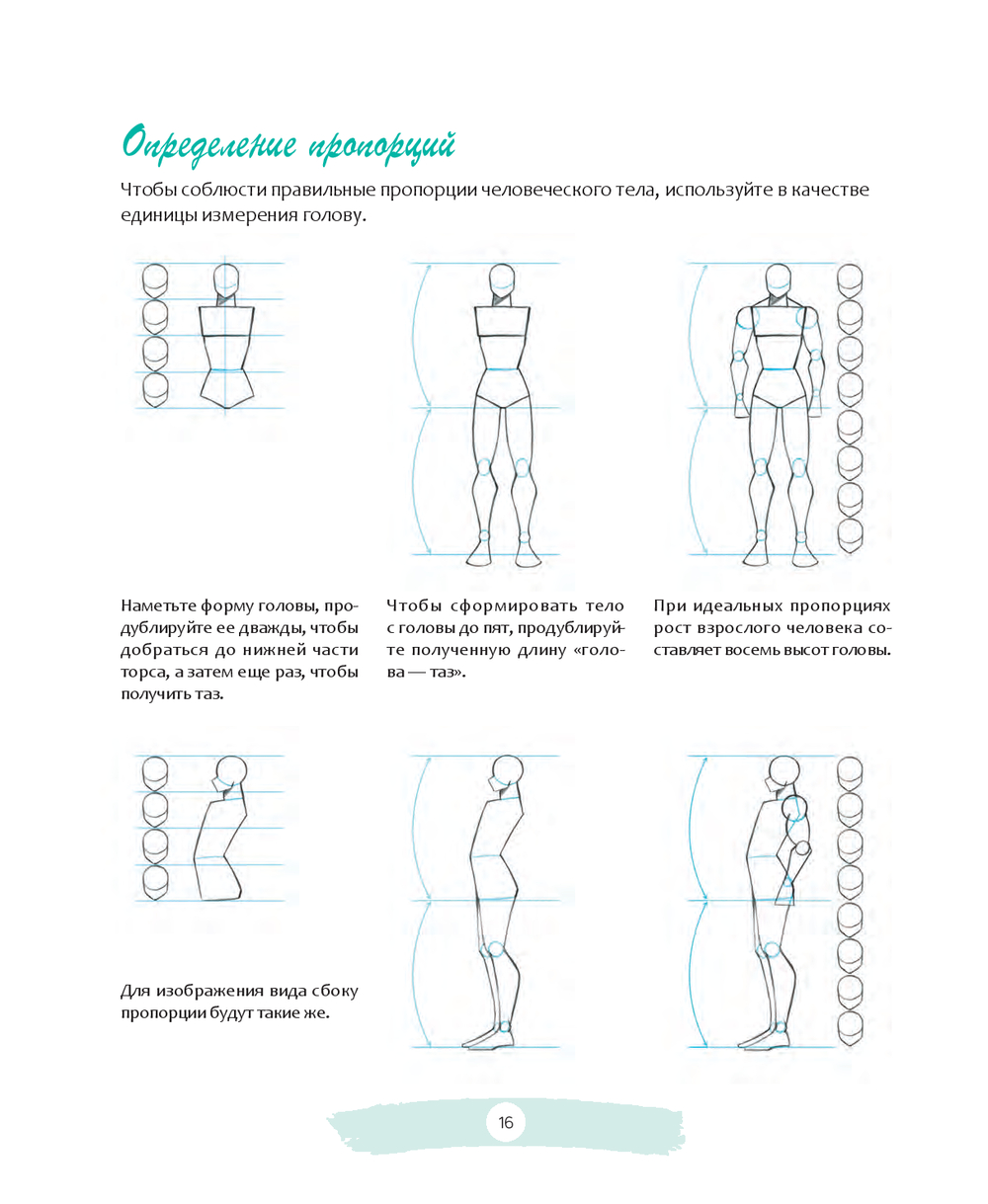 Определение пропорций

Чтобы соблюсти правильные пропорции человеческого тела, используйте в качестве единицы измерения голову.

Наметьте форму головы, продублируйте ее дважды, чтобы добраться до нижней части торса, а затем еще раз, чтобы получить таз.

Чтобы сформировать тело с головы до пят, продублируйте полученную длину «голова — таз».

При идеальных пропорциях рост взрослого человека составляет восемь высот головы.

Для изображения вида сбоку пропорции будут такие же.

16